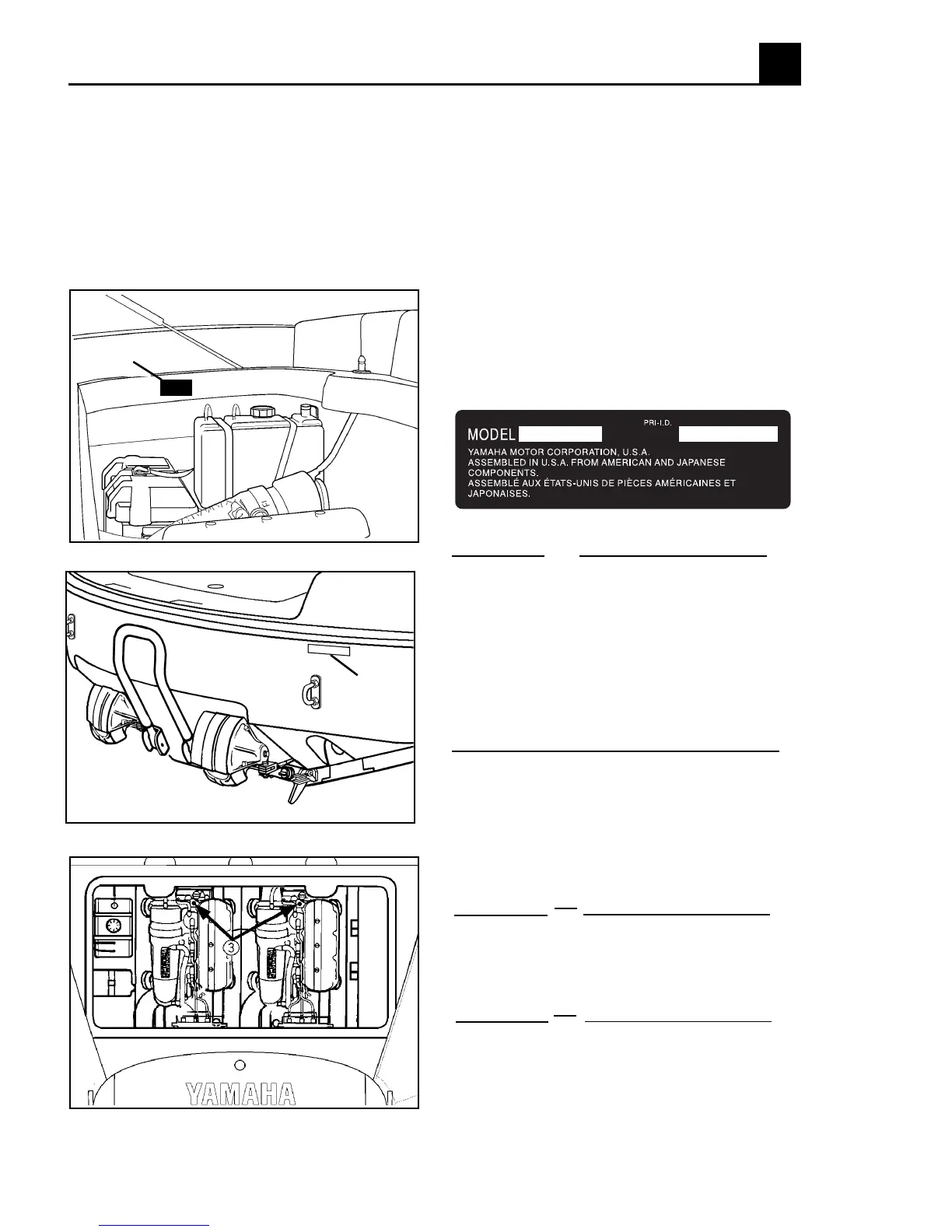 PRI-I.D.

MODEL

YAMAHA MOTOR CORPORATION, U.S.A.
ASSEMBLED IN U.S.A. FROM AMERICAN AND JAPANESE COMPONENTS.
ASSEMBLÉ AUX ÉTATS-UNIS DE PIÈCES AMÉRICAINES ET JAPONAISES.

3

YAMAHA