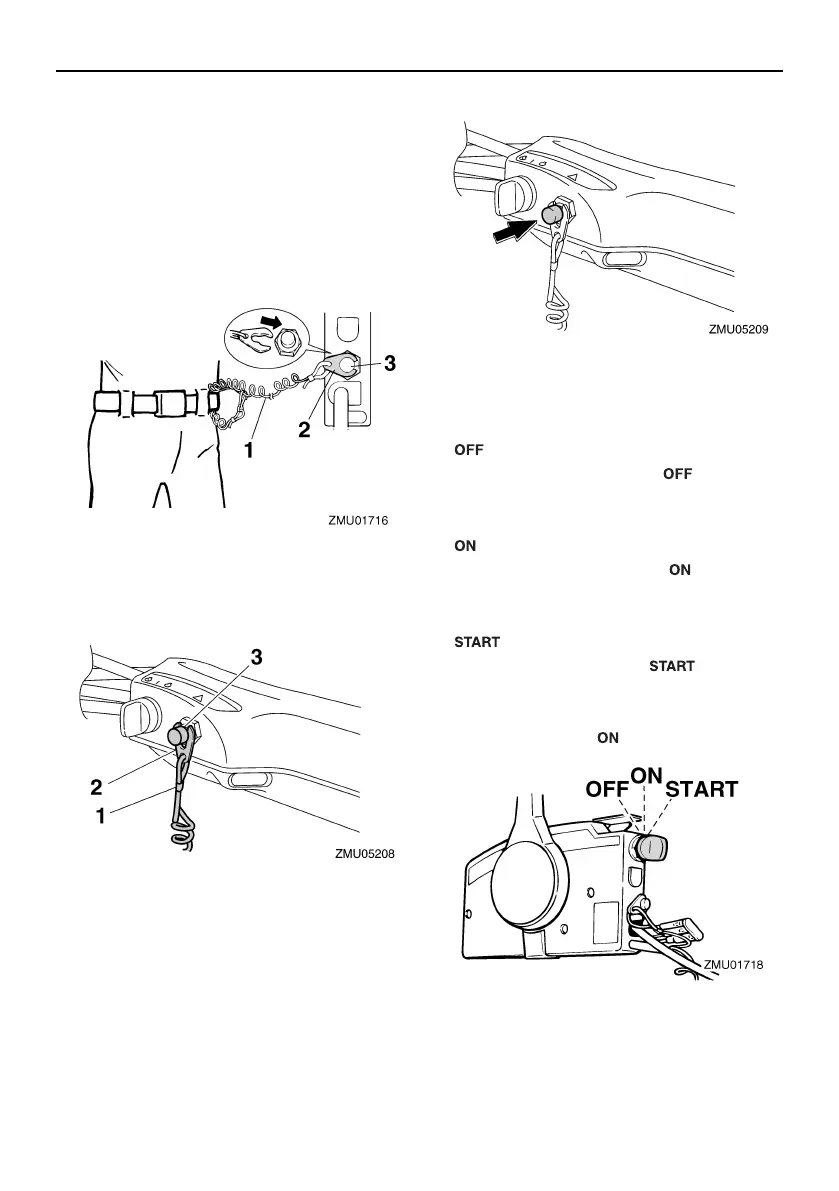 3
2
1
ZMU01716

3
2
1
ZMU05208

ZMU05209

OFF

OFF

ON

ON

START

START

ON

OFF ON START
ZMU01718