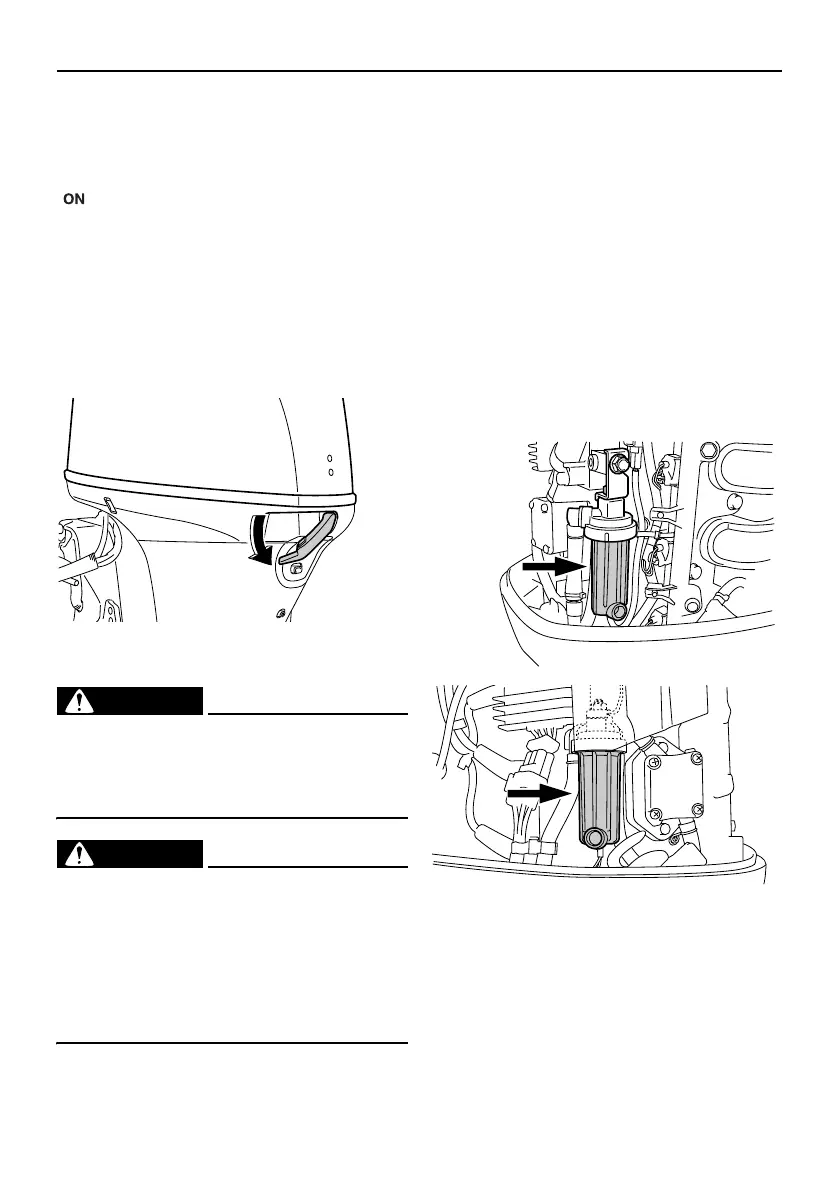 ON