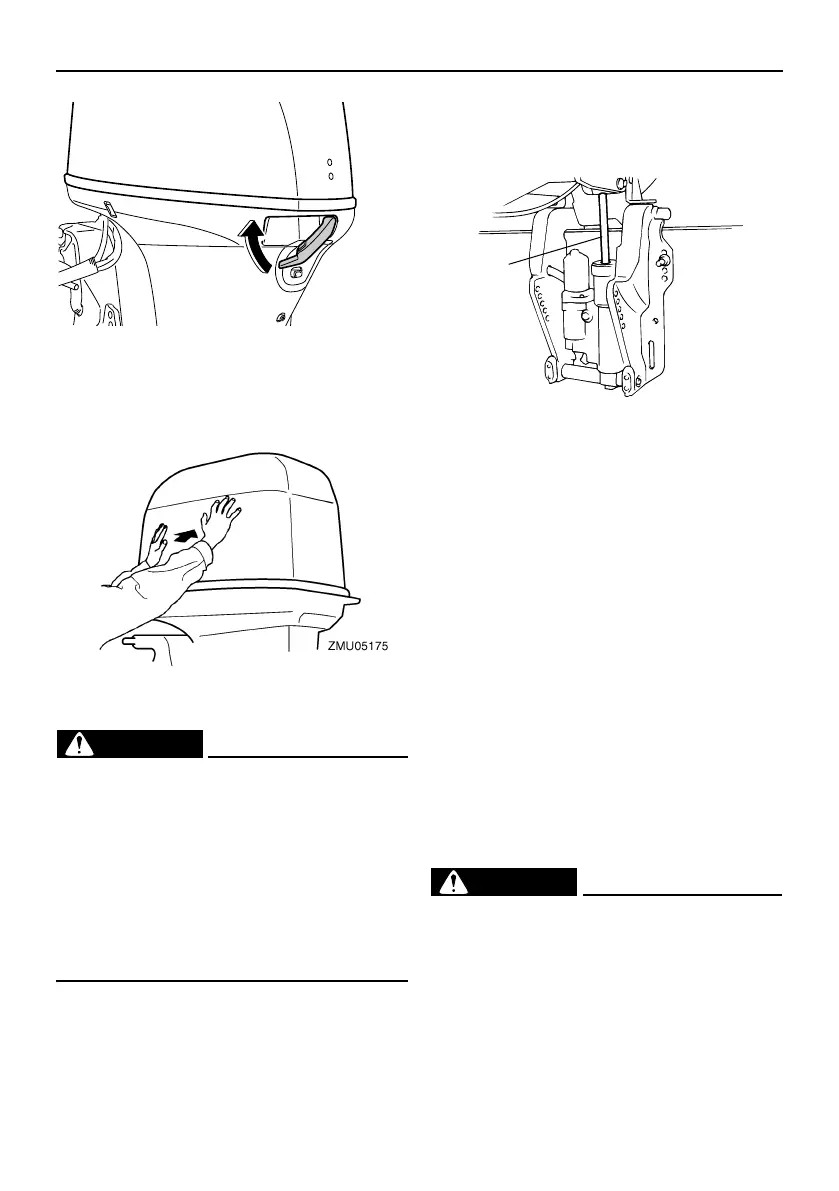 ZMU05175