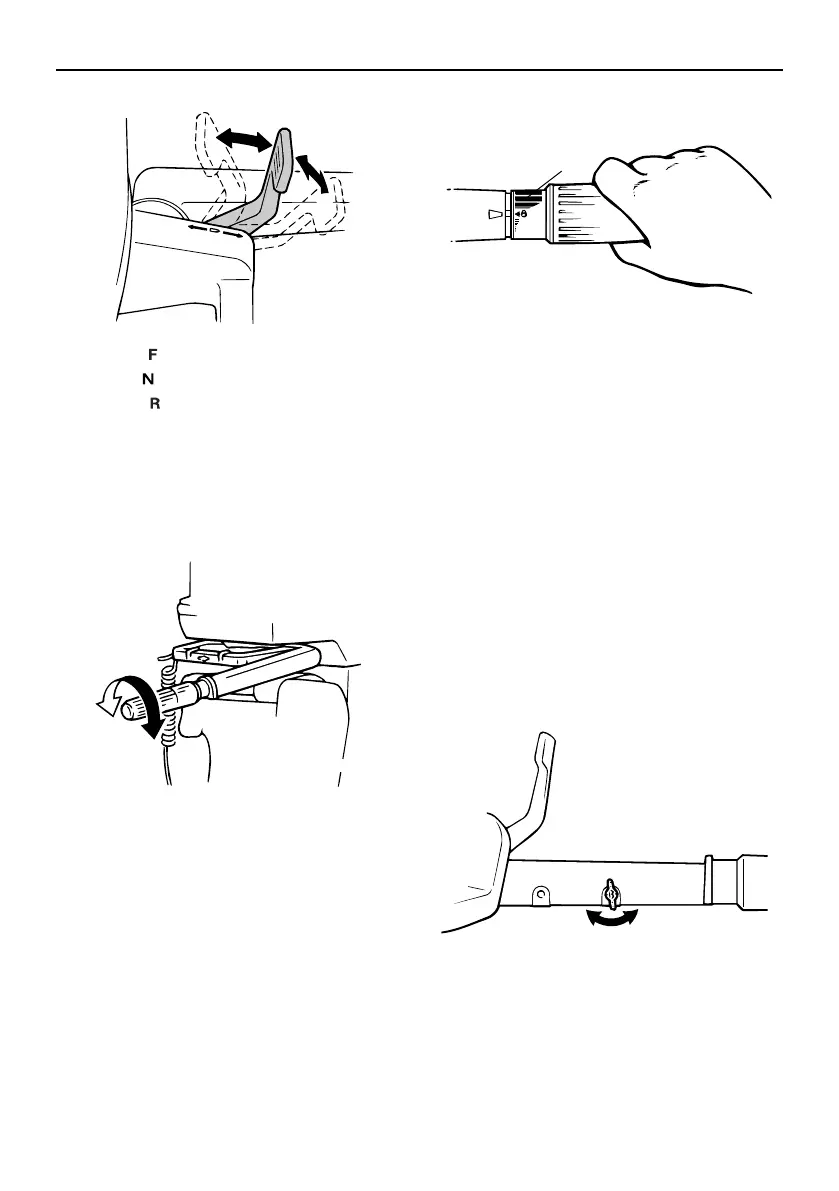 F
N
R