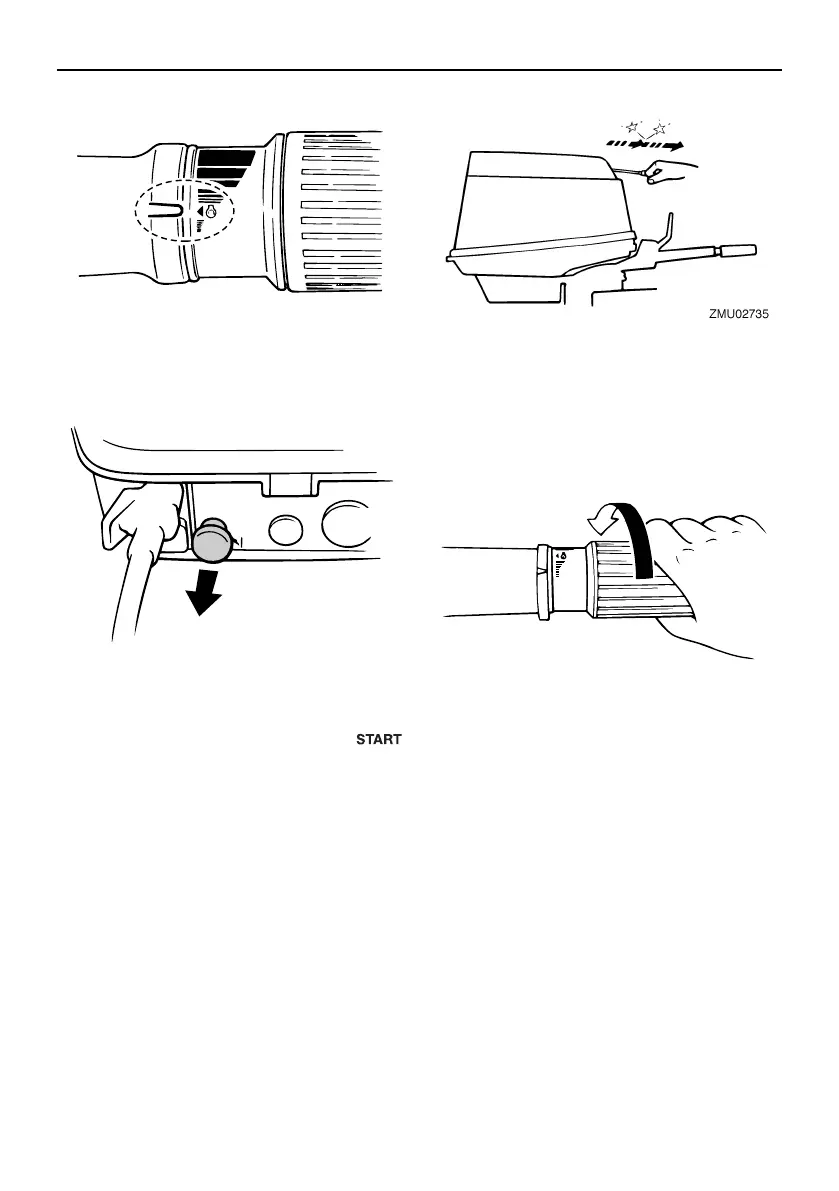 ZMU02735

START