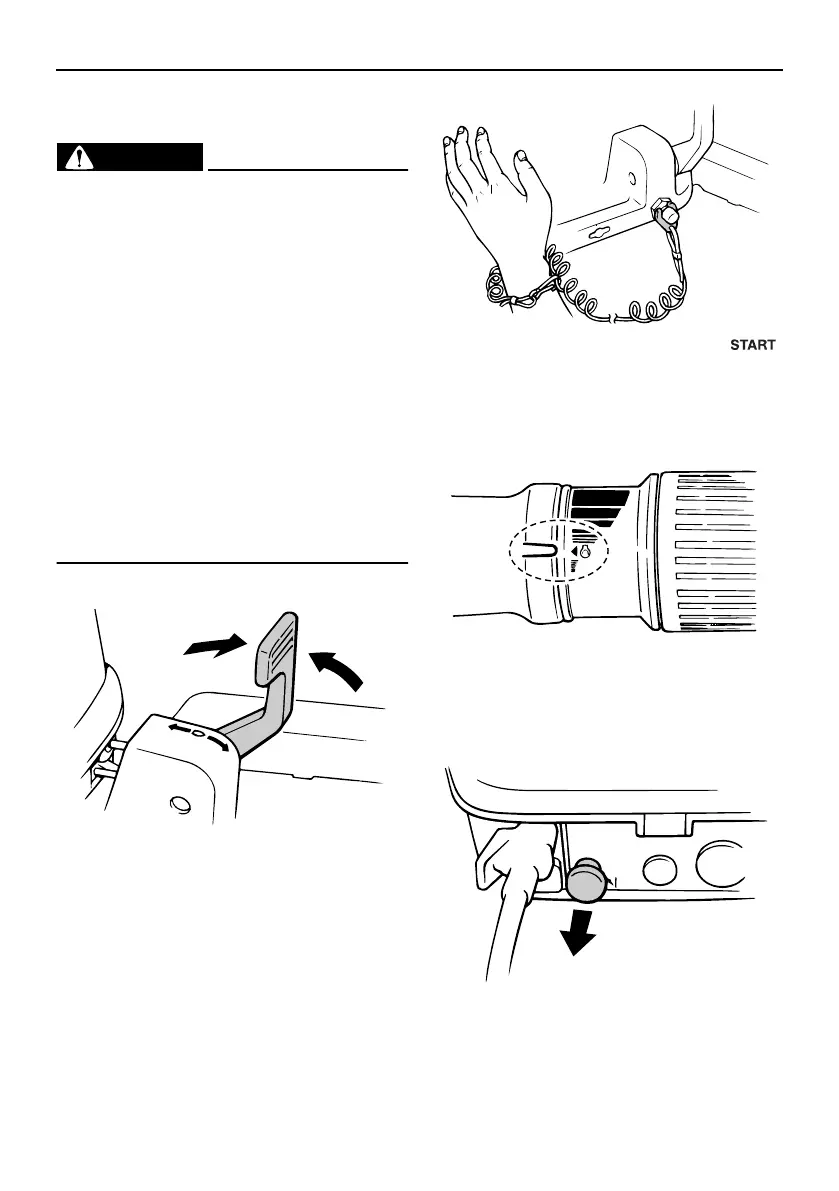 START