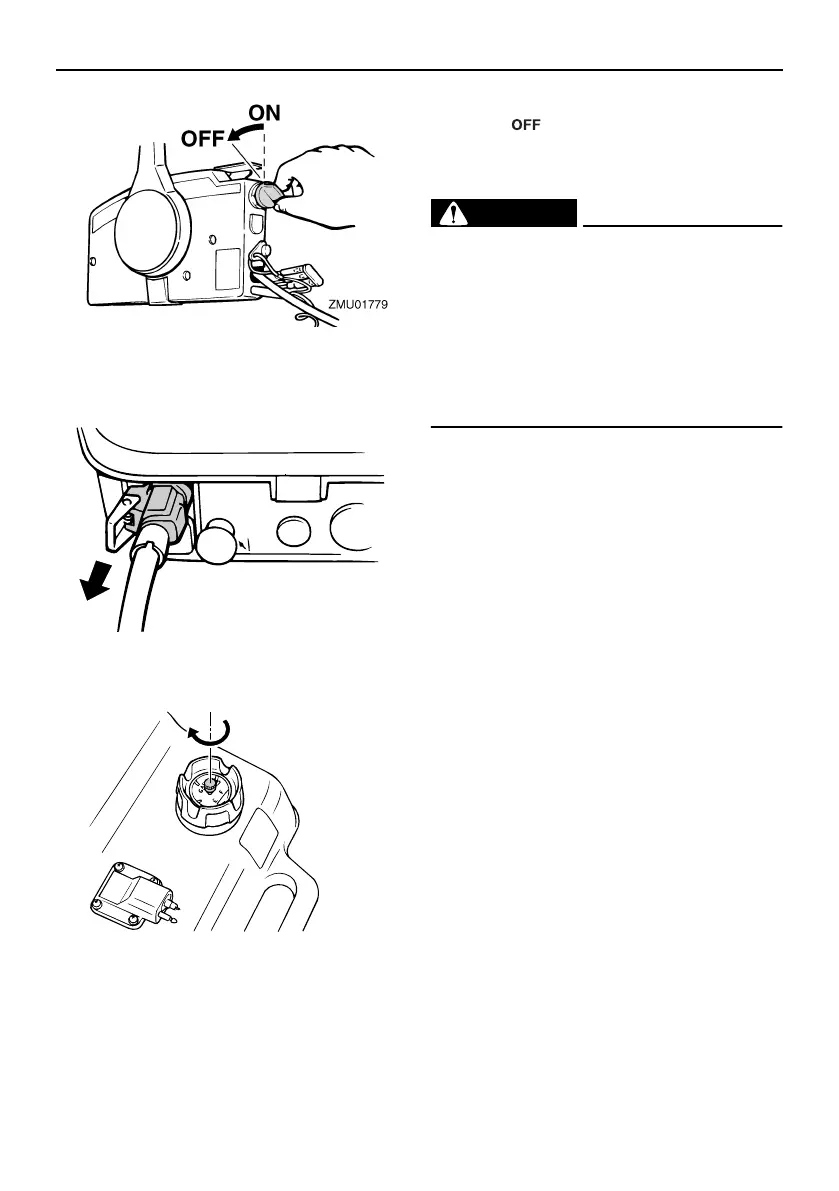 ON

OFF

ZMU01779

OFF