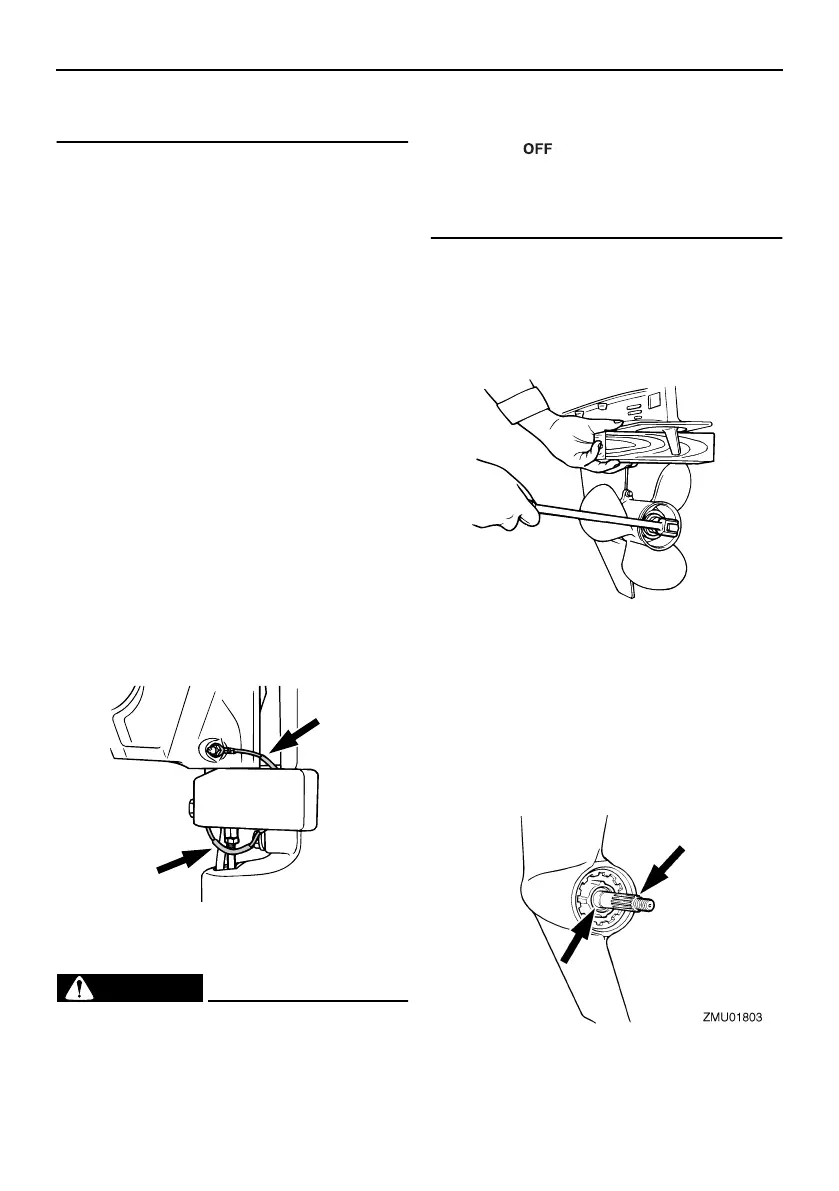 OFF

ZMU01803