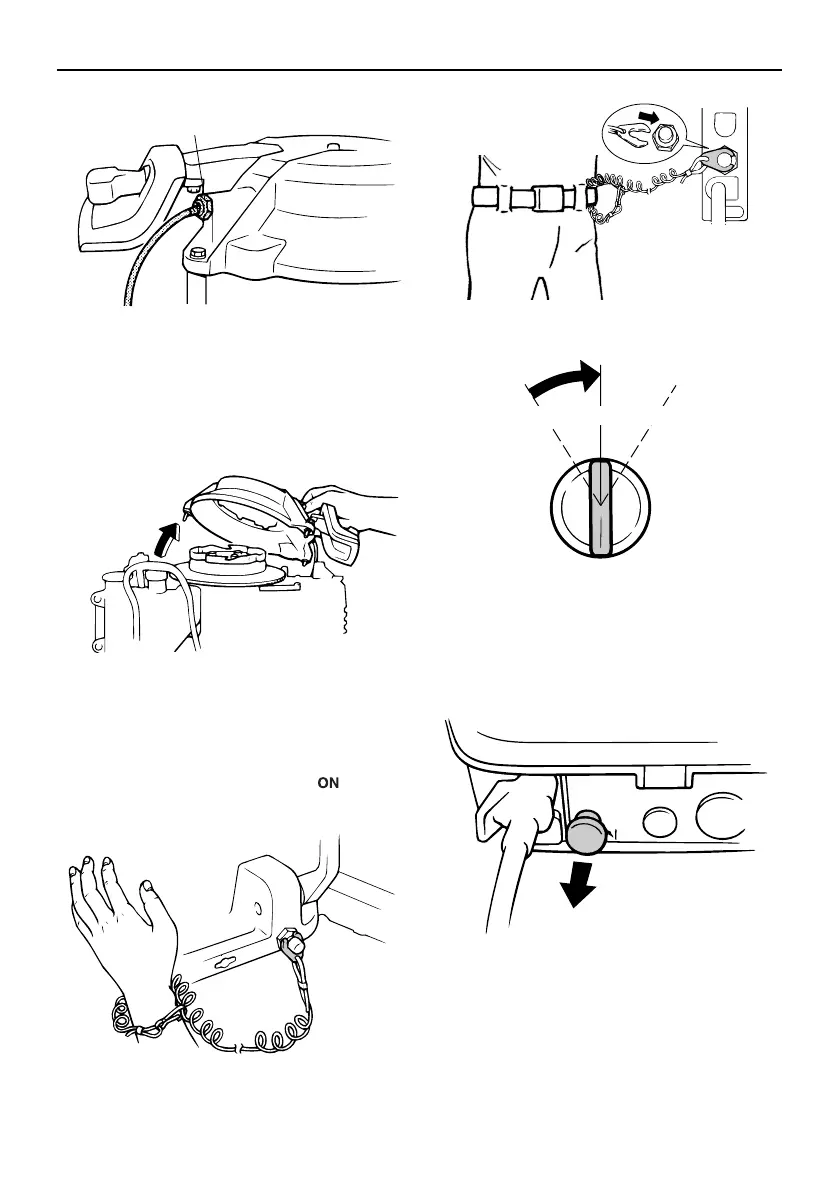 ON