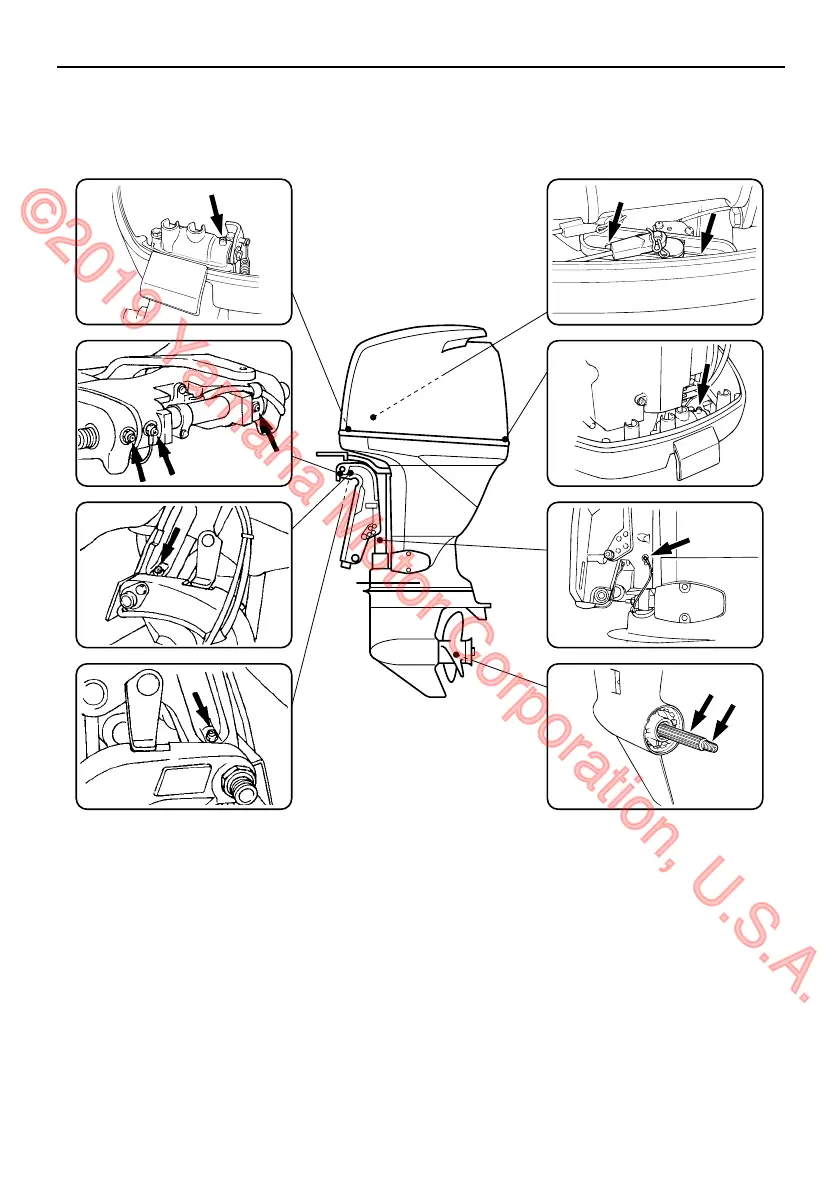 ©2019 Yamaha Motor Corporation, U.S.A.