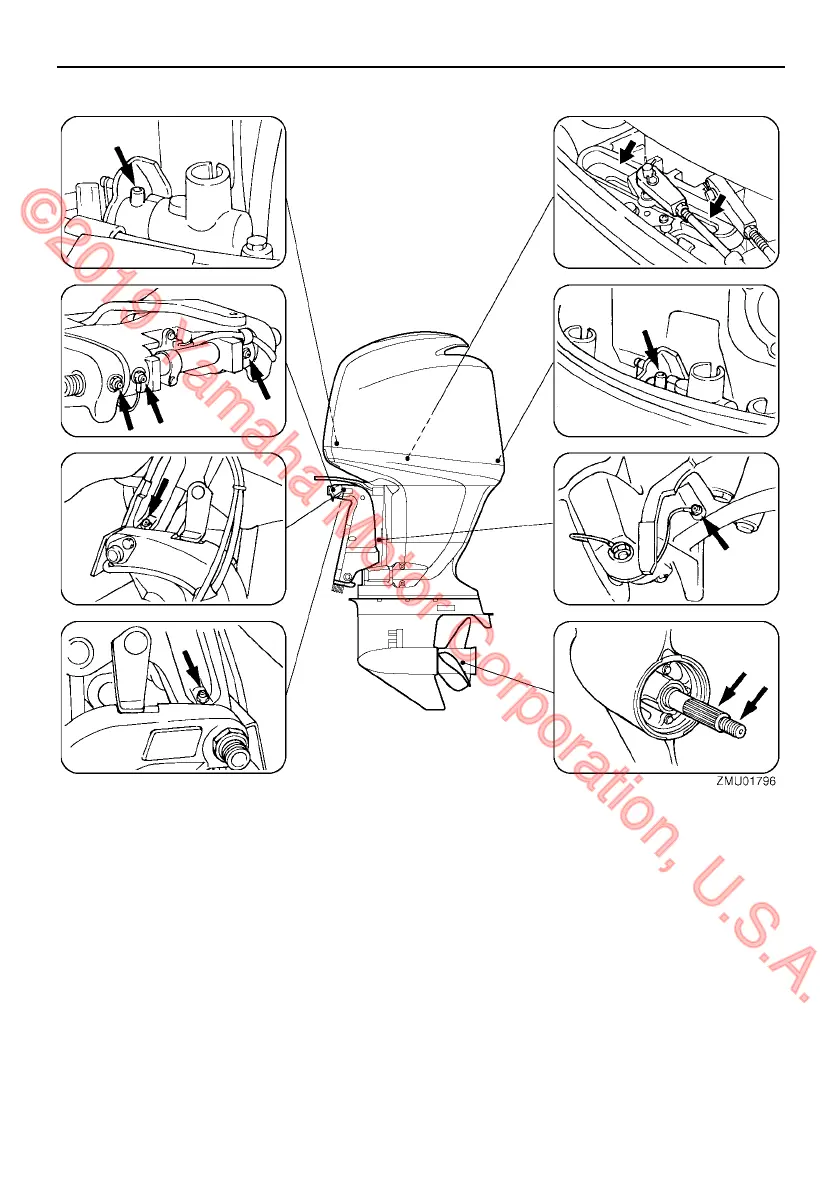 ZMU01796

©2019 Yamaha Motor Corporation, U.S.A.