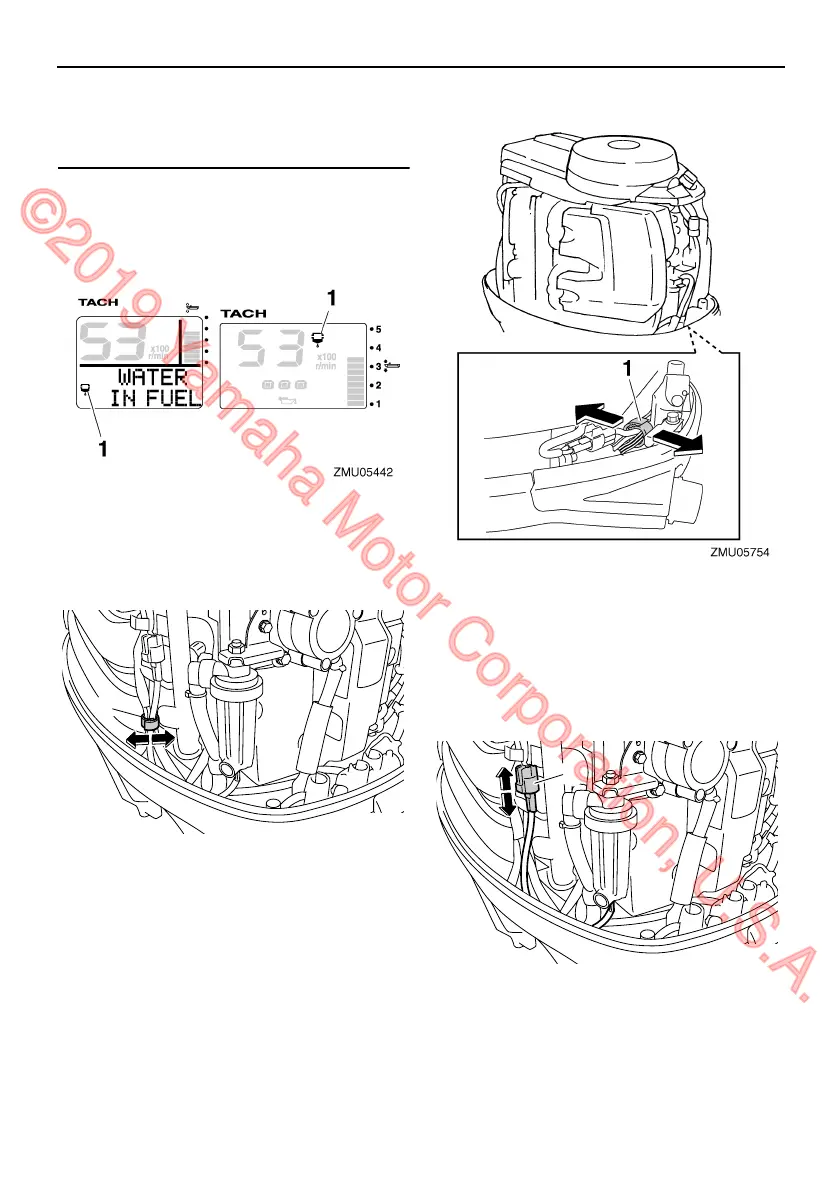 ©2019 Yamaha Motor Corporation, U.S.A.

TACH

53

x100
r/min

WATER
IN FUEL

1

TACH

1

53

x100
r/min

5
4
3
2
1

ZMU05442

1

ZMU05754