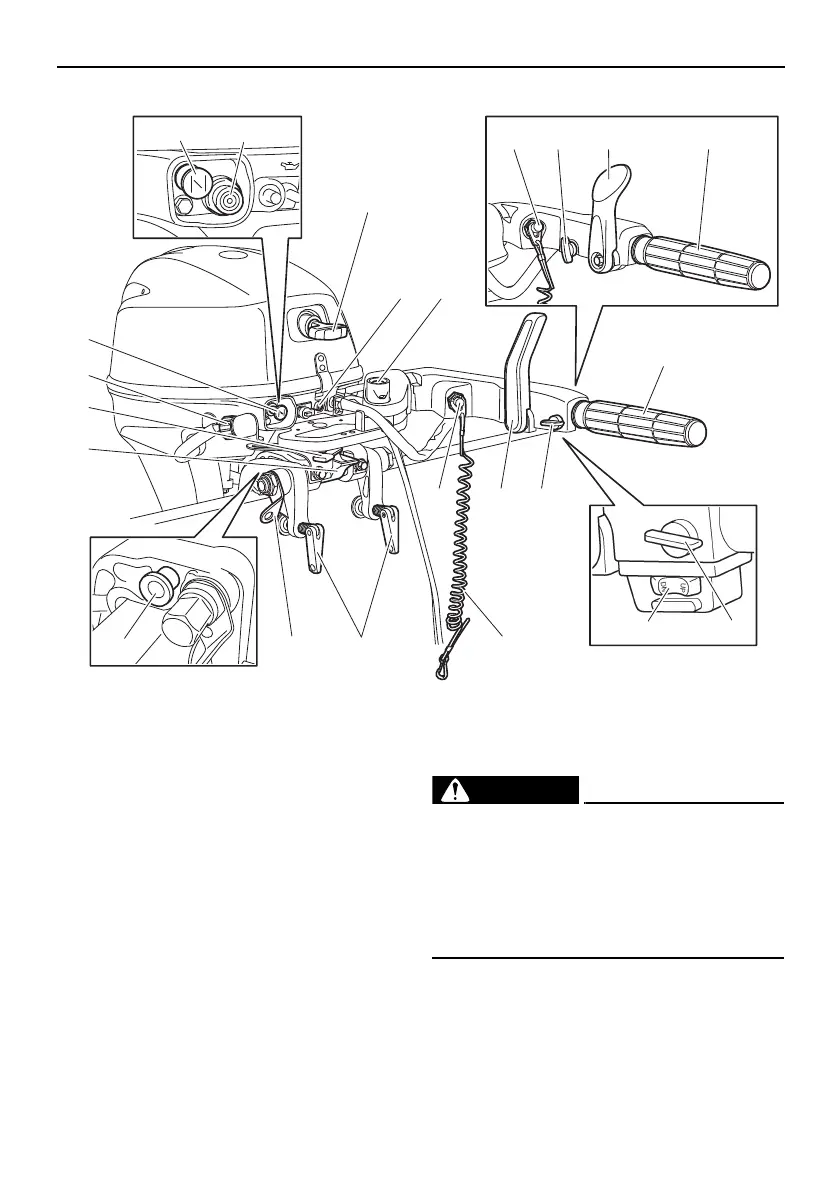 N