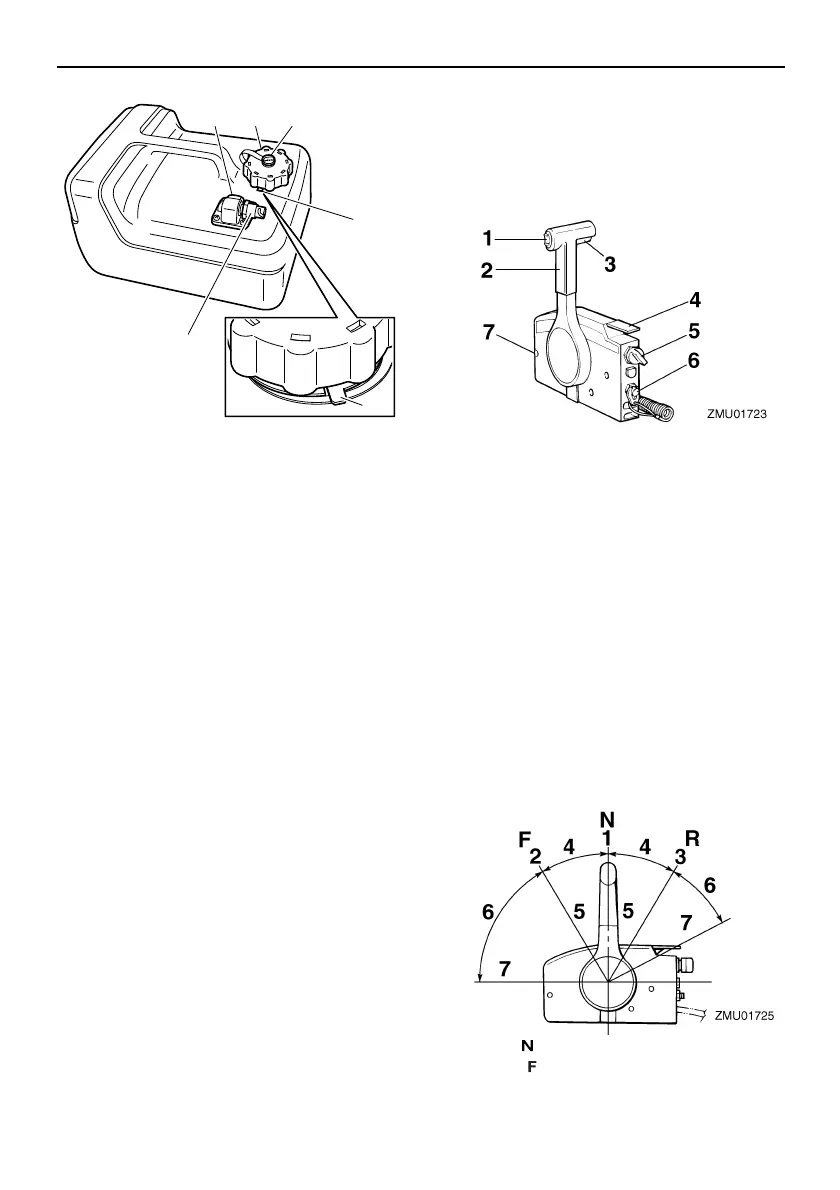 1
2
3
4
5
6
7
ZMU01723

N
F
R
1
2
3
4
4
5
5
6
6
7
7
ZMU01725

N
F