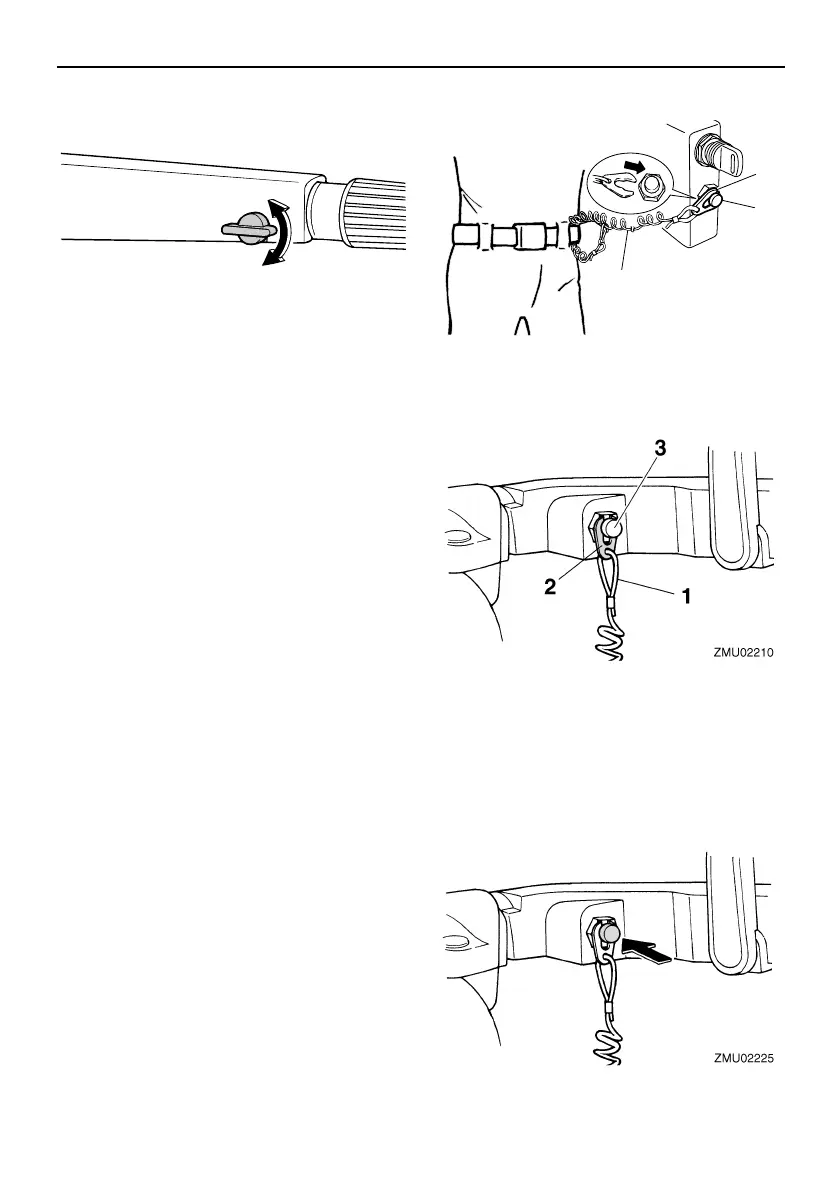 3
2
1
ZMU02210

ZMU02225