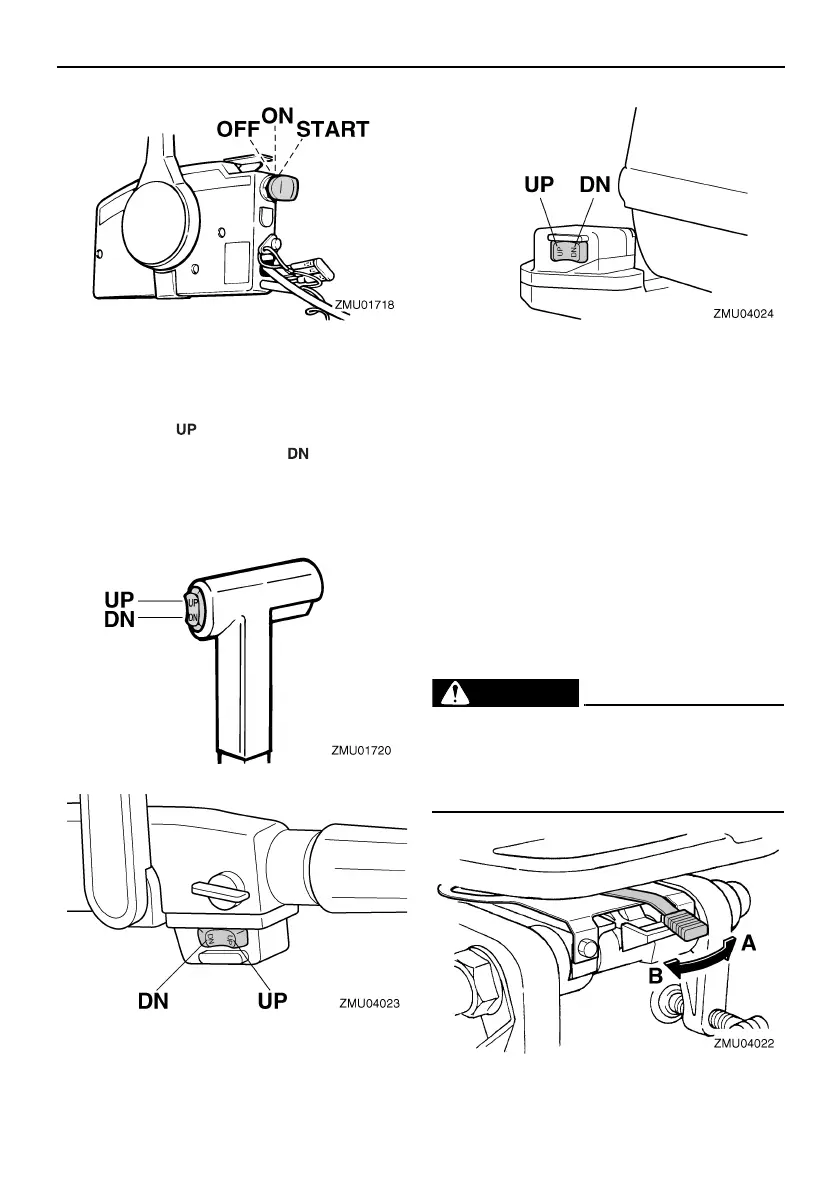 OFF ON START

ZMU01718

UP

DN

UP
DN

ZMU01720

DN UP

ZMU04023

UP DN

ZMU04024

A

B

ZMU04022