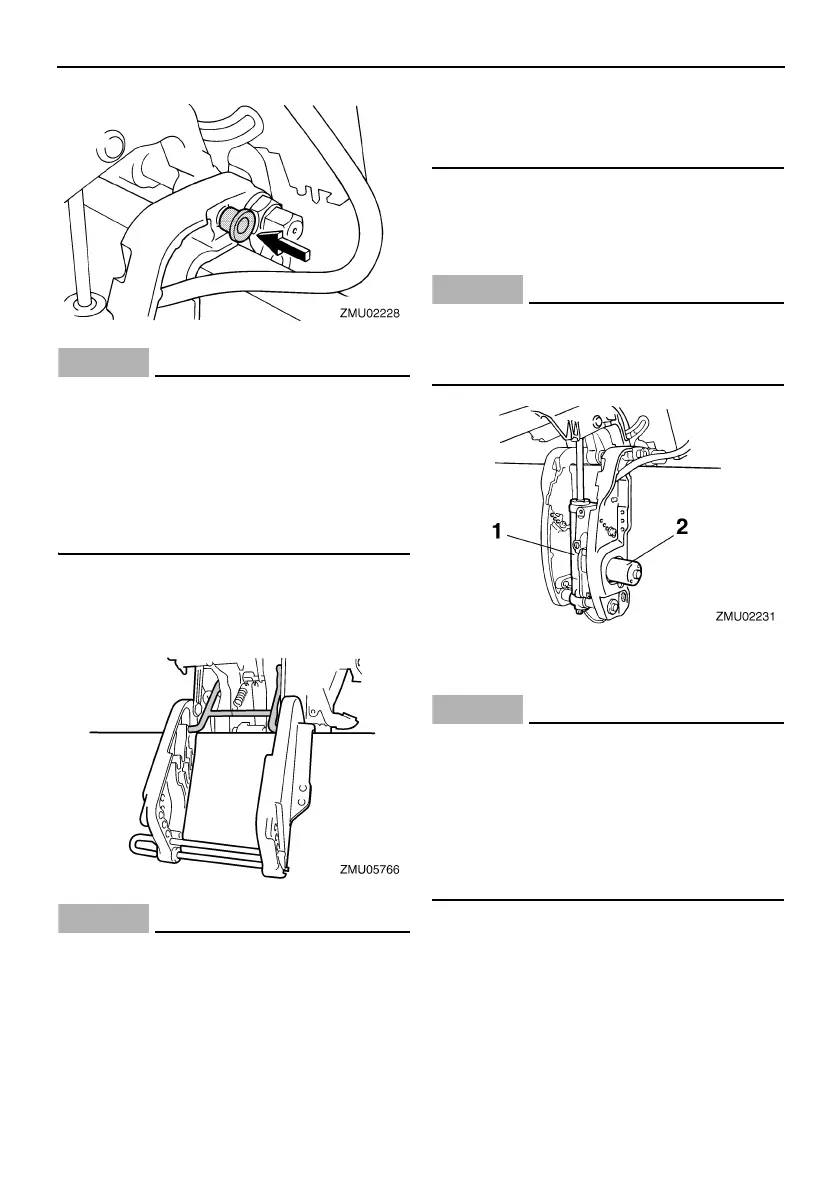 ZMU02228

ZMU05766

1

2

ZMU02231