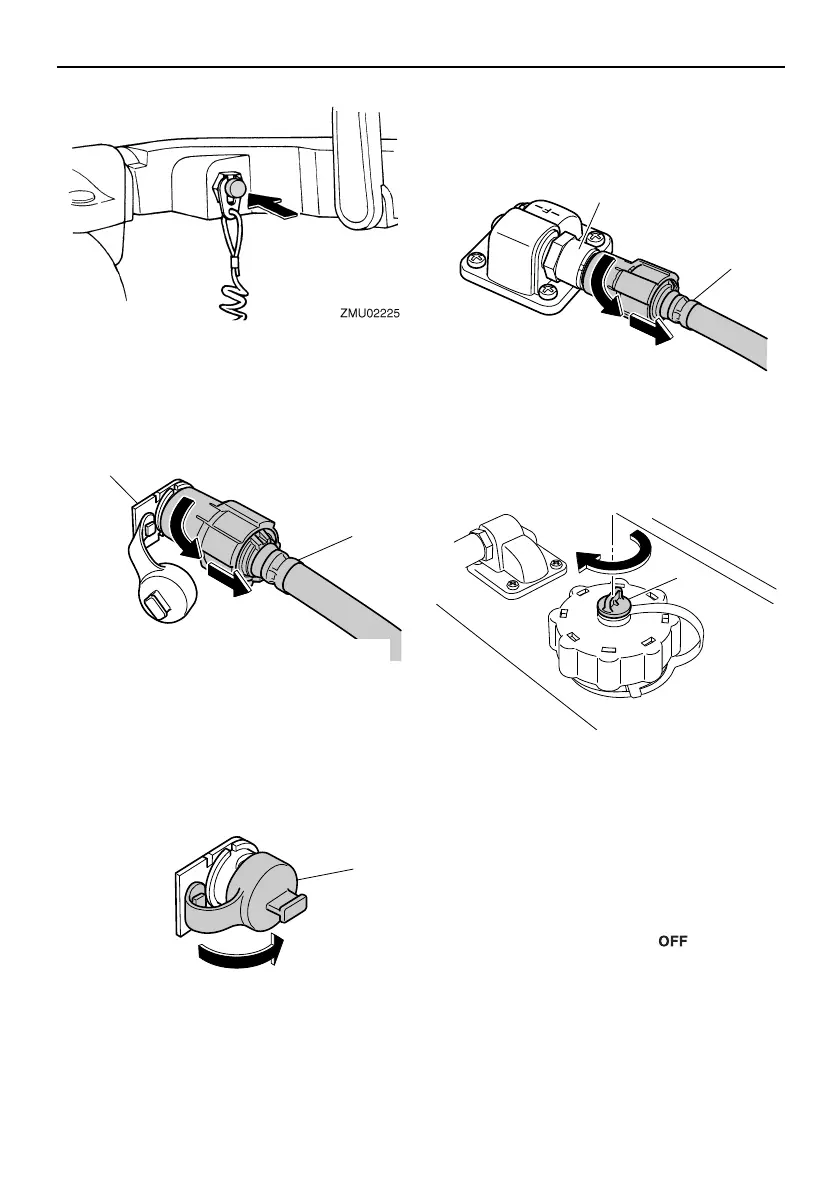 ZMU02225

OFF