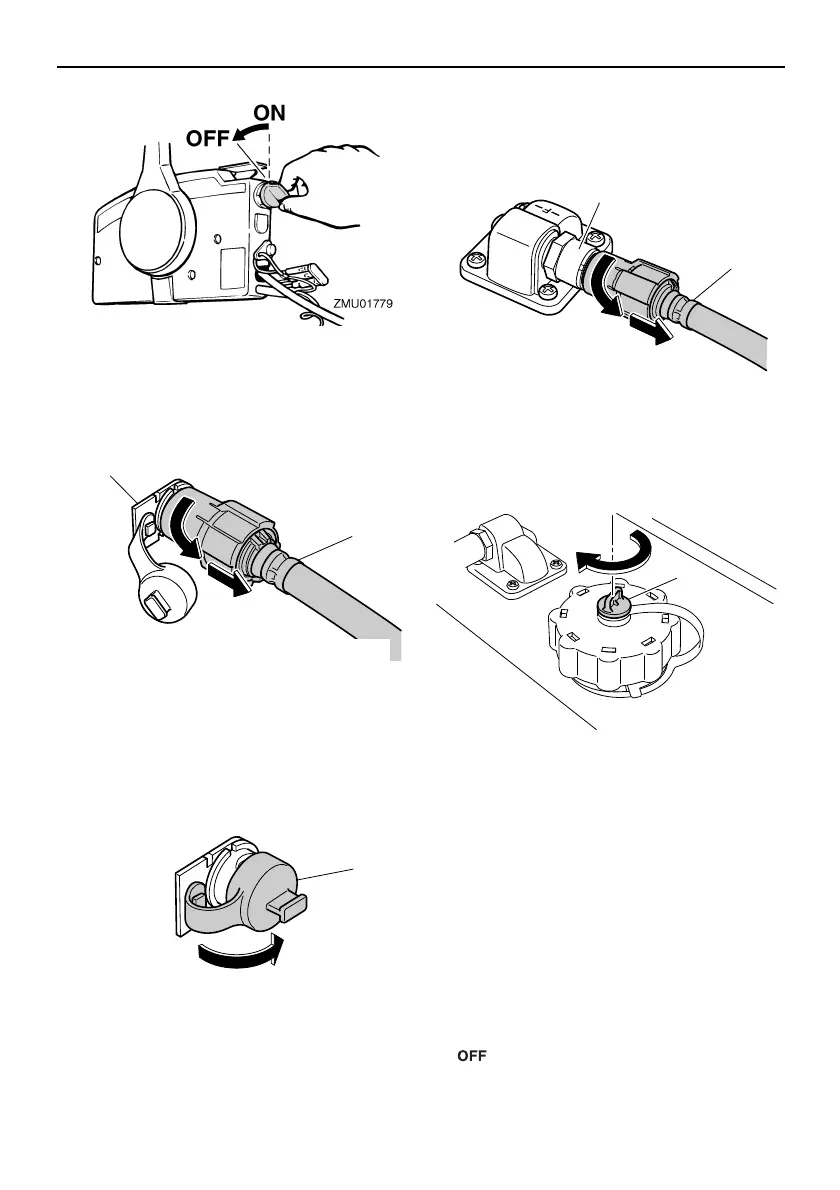 ON
OFF
ZMU01779

OFF