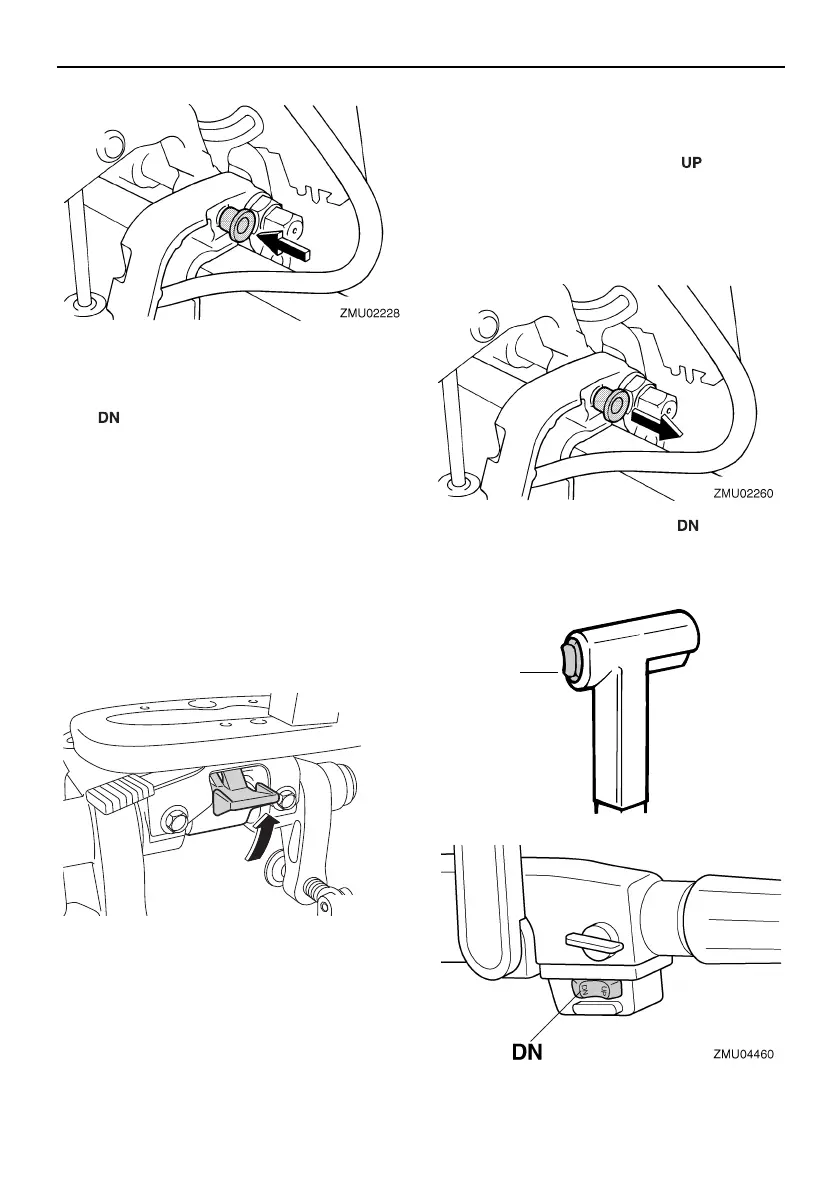 ZMU02228

DN

UP

ZMU02260

DN

DN UP

DN

ZMU04460