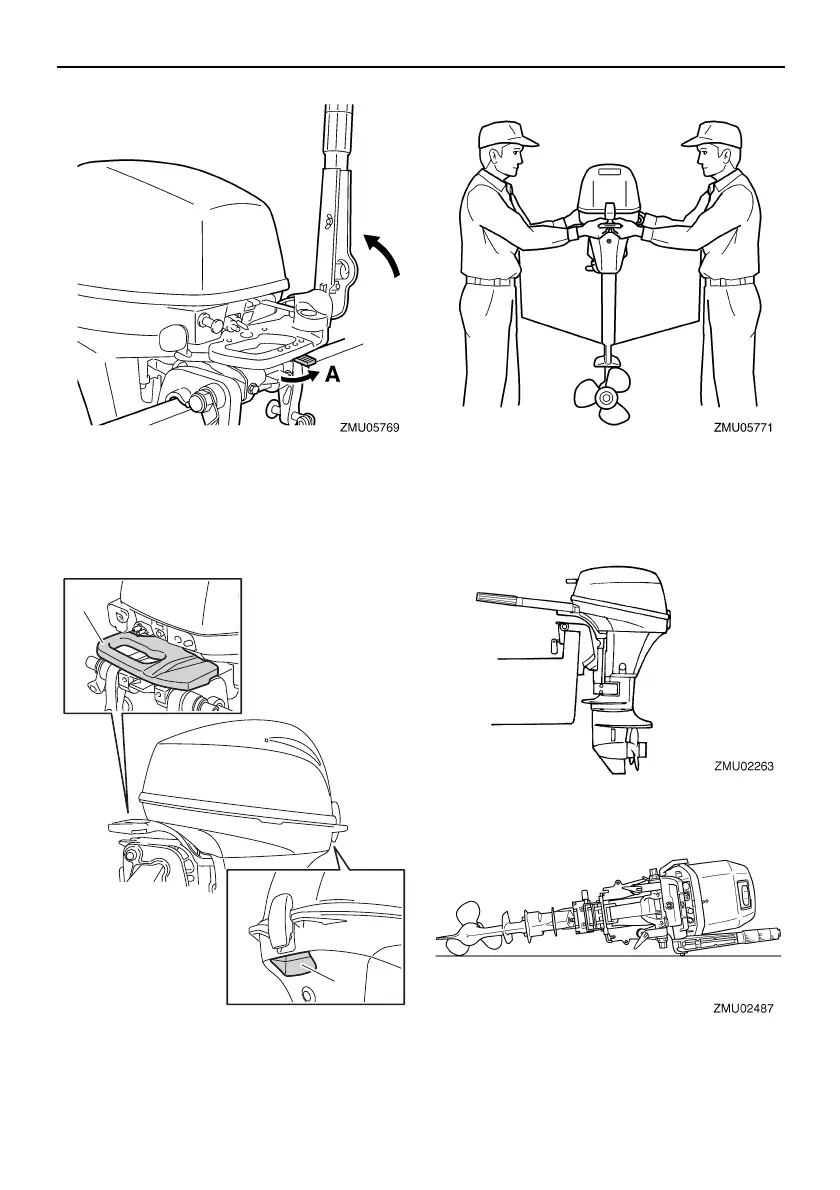 A

ZMU05769

ZMU05771

ZMU02263

ZMU02487