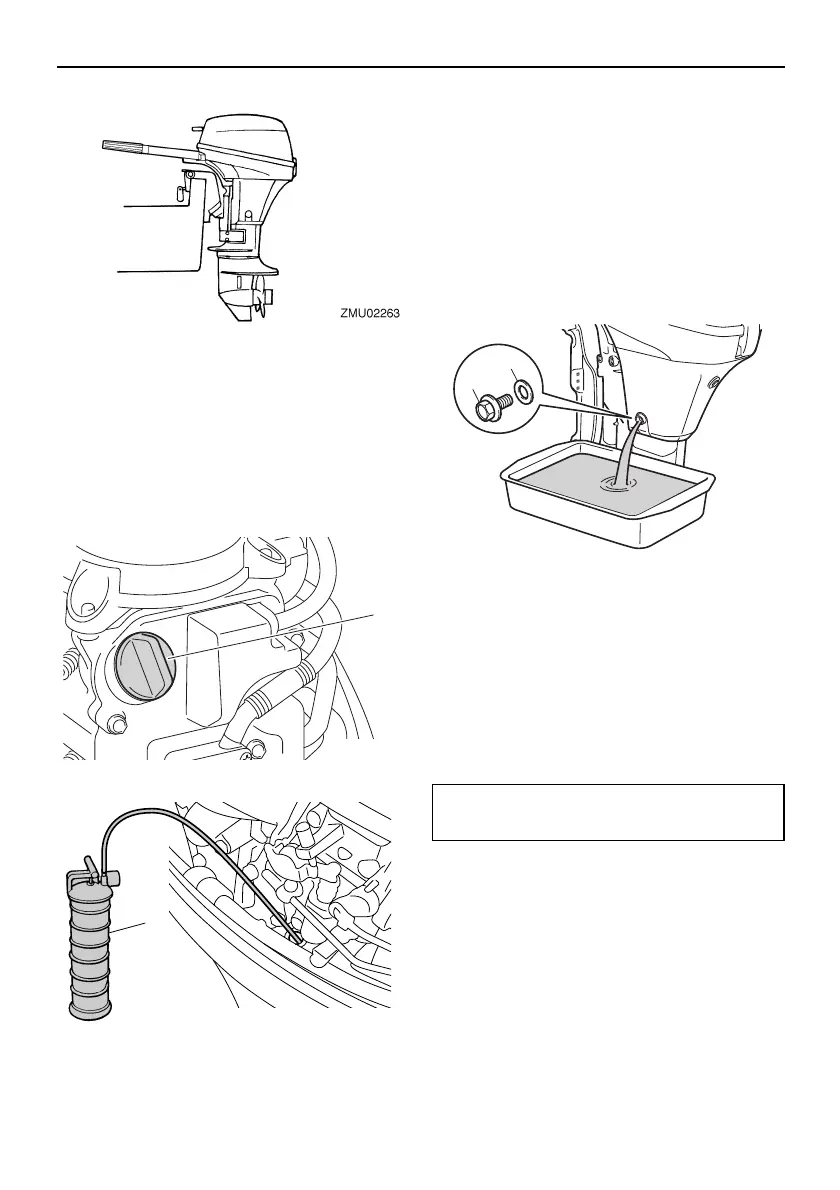 ZMU02263