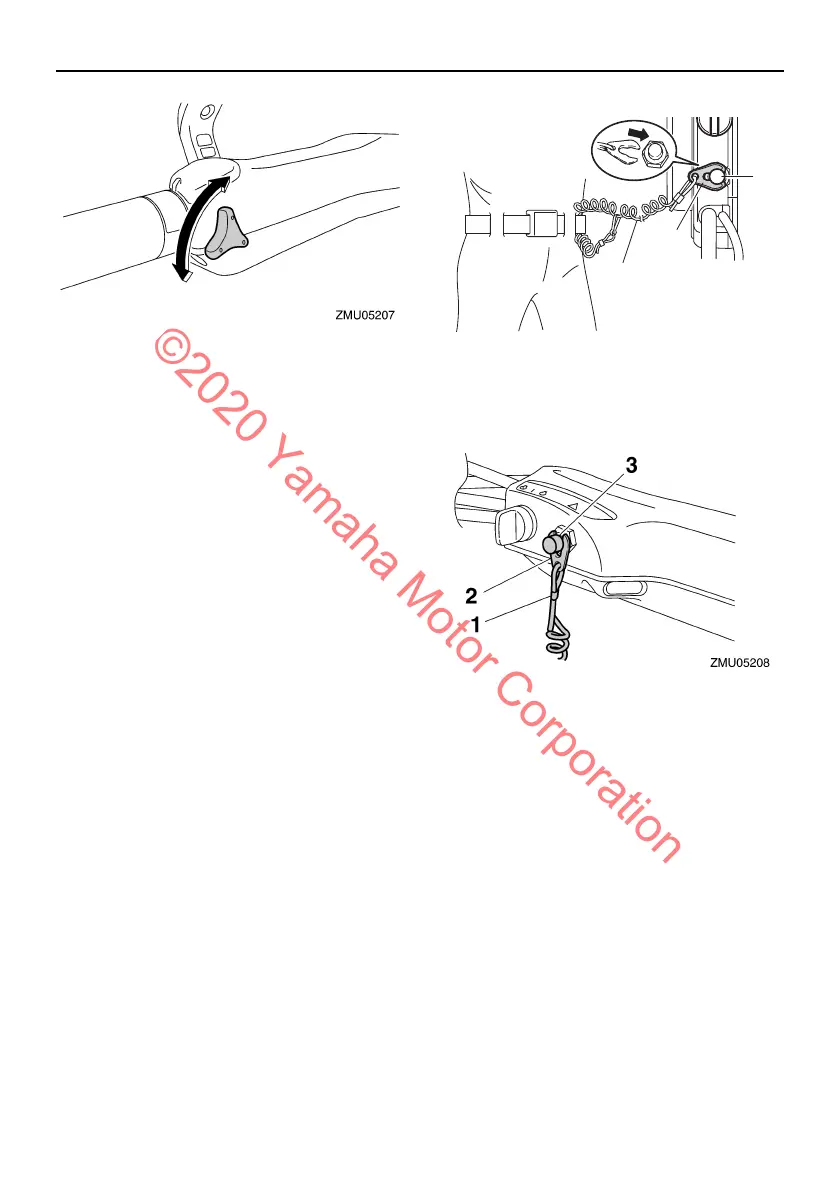 ZMU05207

3

2

1

ZMU05208

©2020 Yamaha Motor Corporation