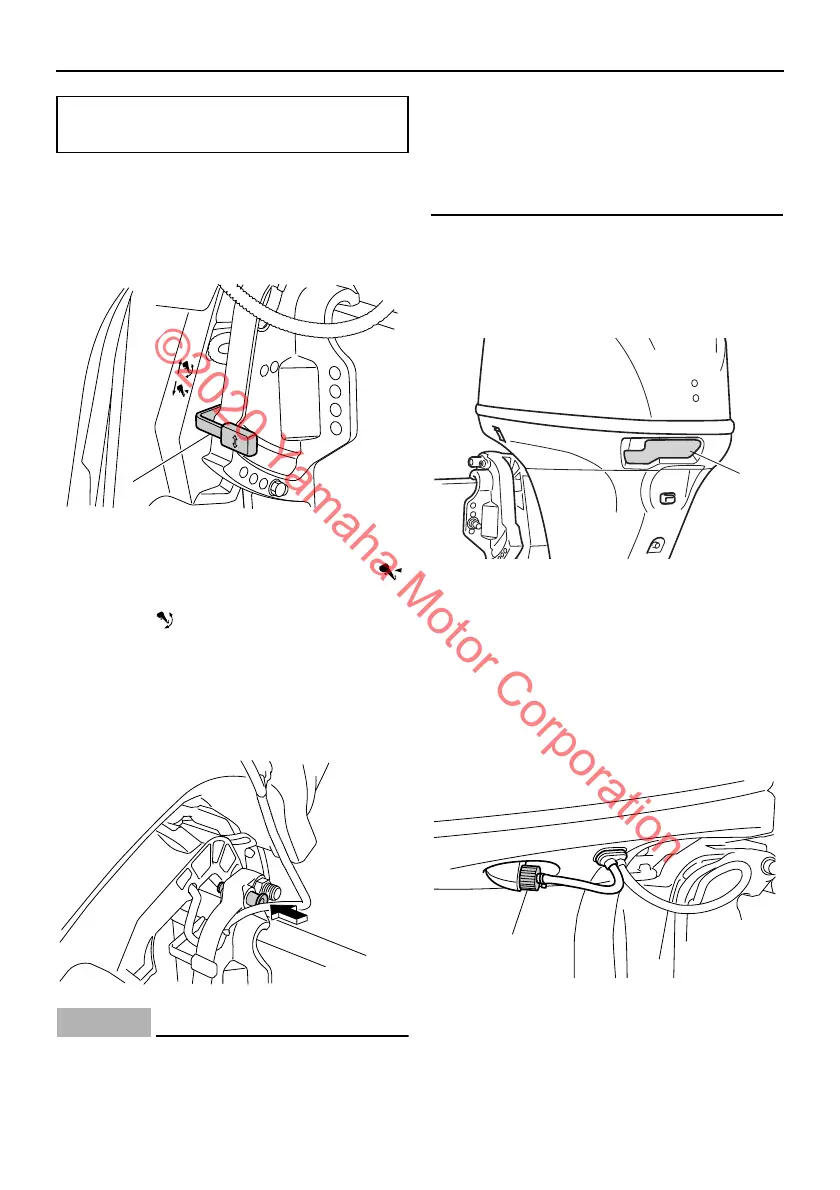 ©2020 Yamaha Motor Corporation