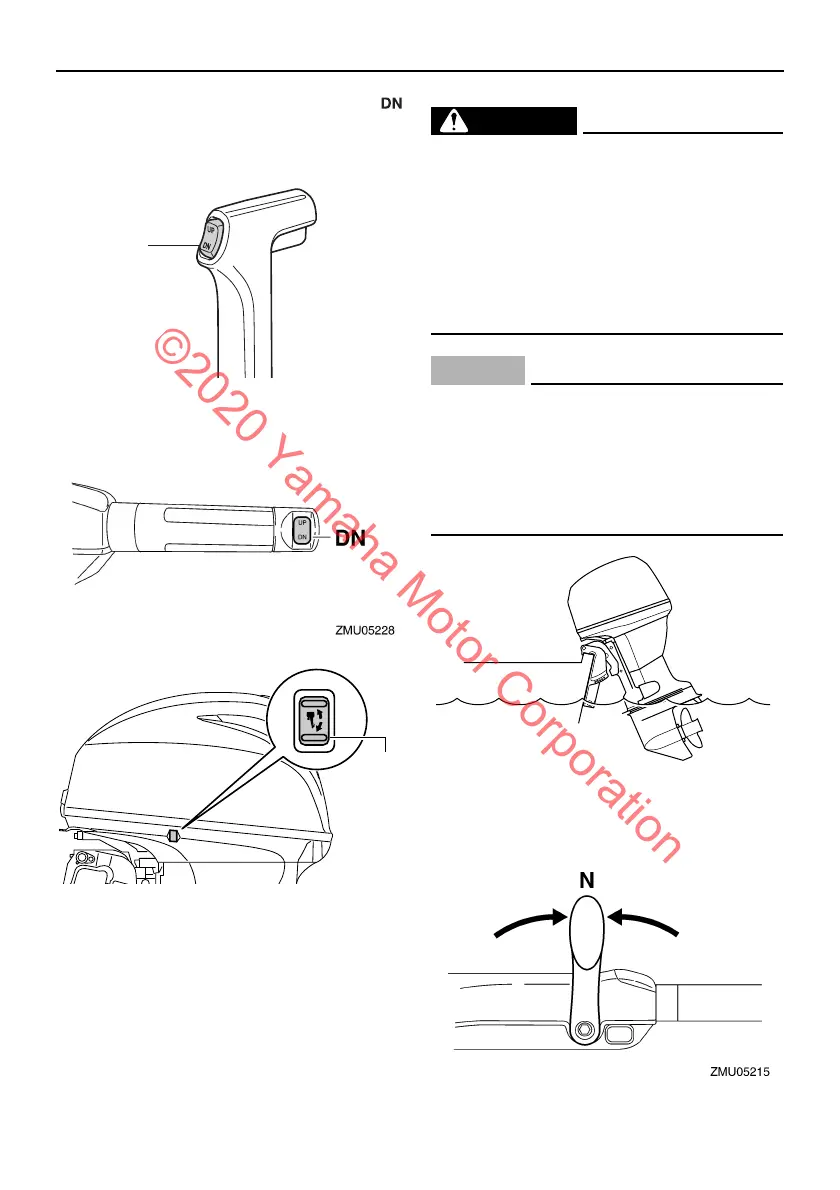 DN

UP
DN

UP
DN
DN

ZMU05228

©2020 Yamaha Motor Corporation

N

ZMU05215