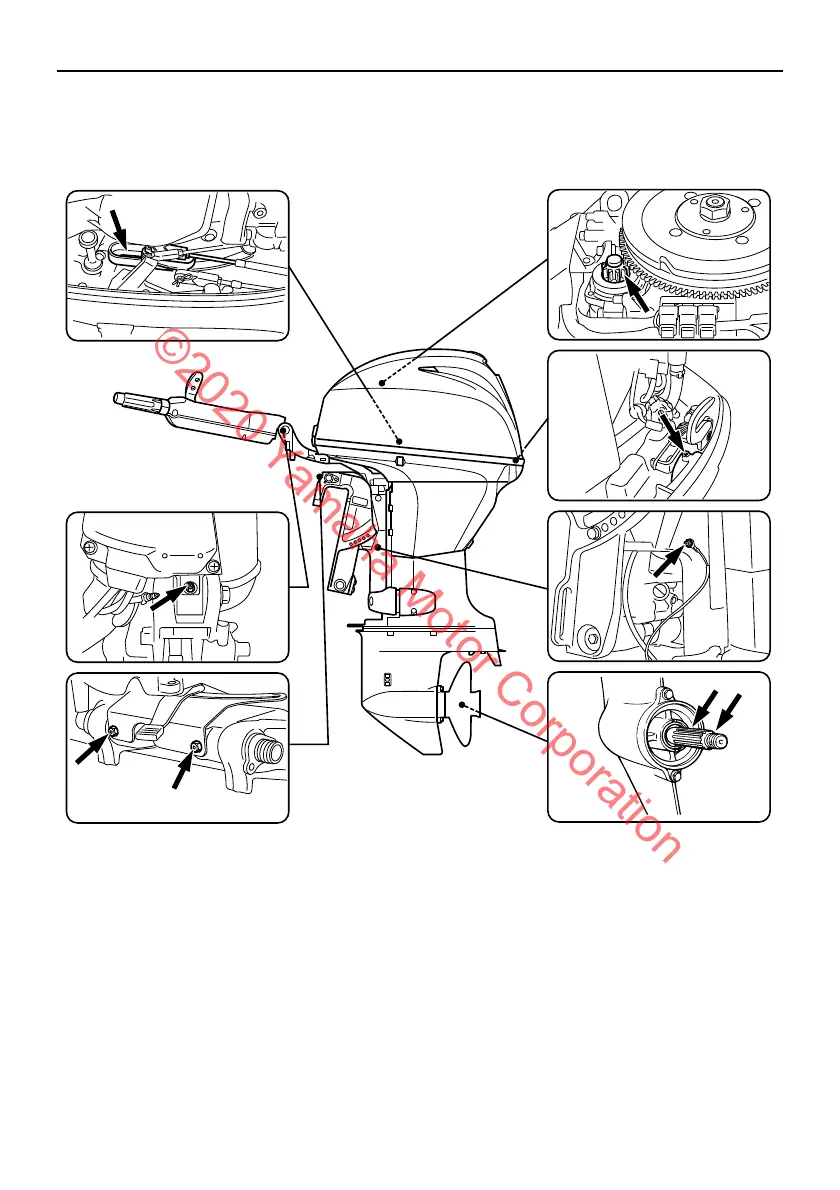 ©2020 Yamaha Motor Corporation