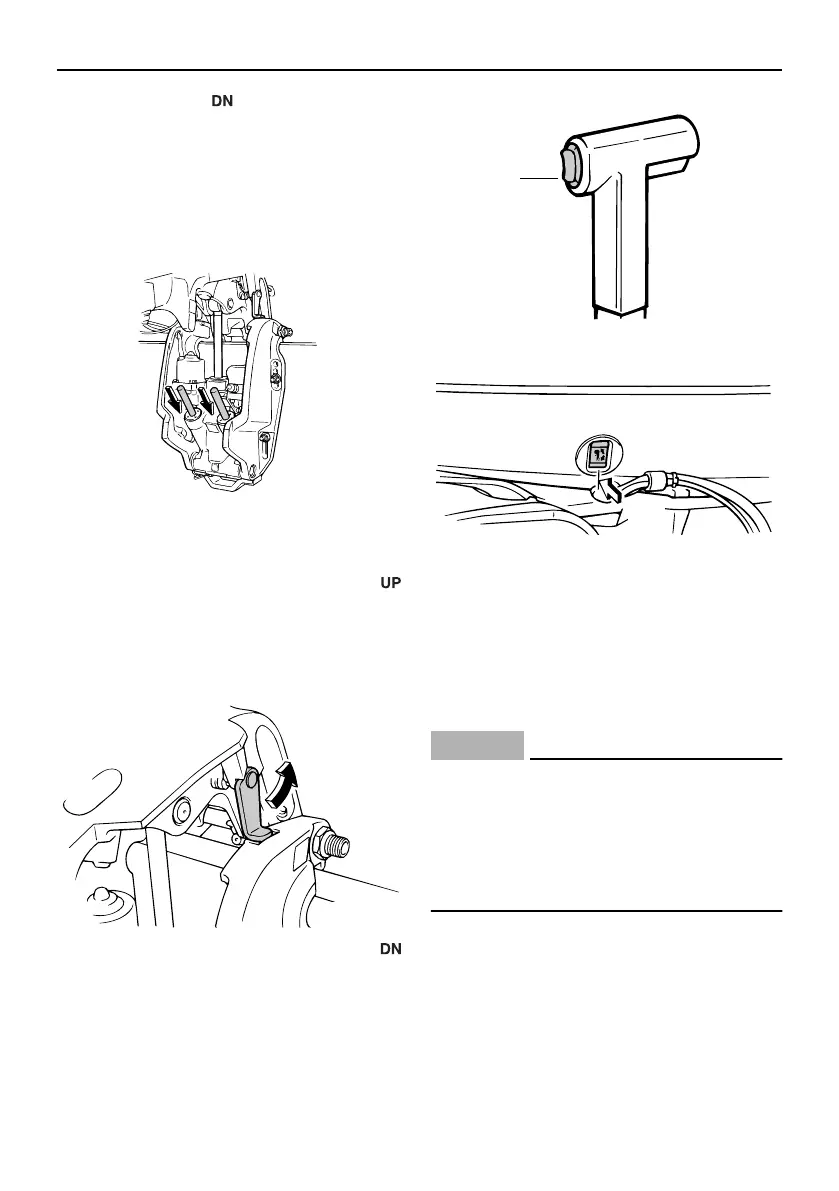 DN

UP

DN