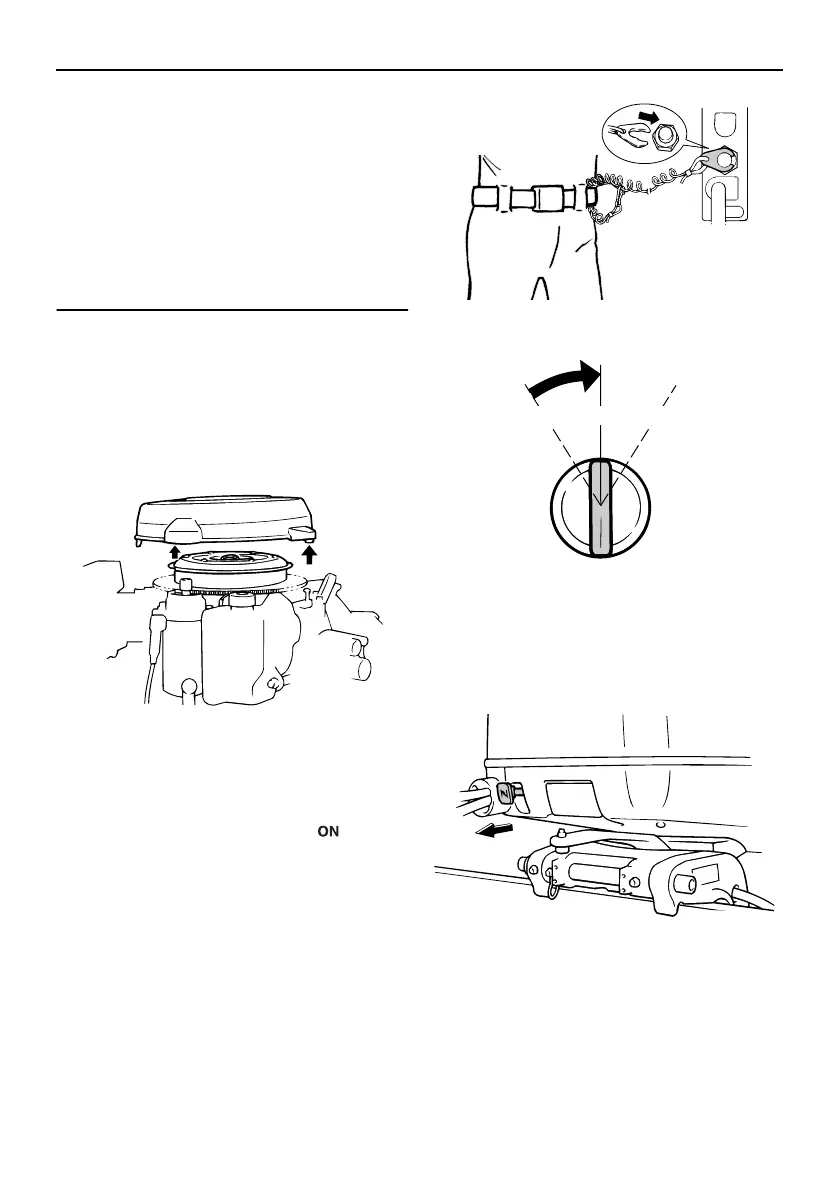 ON