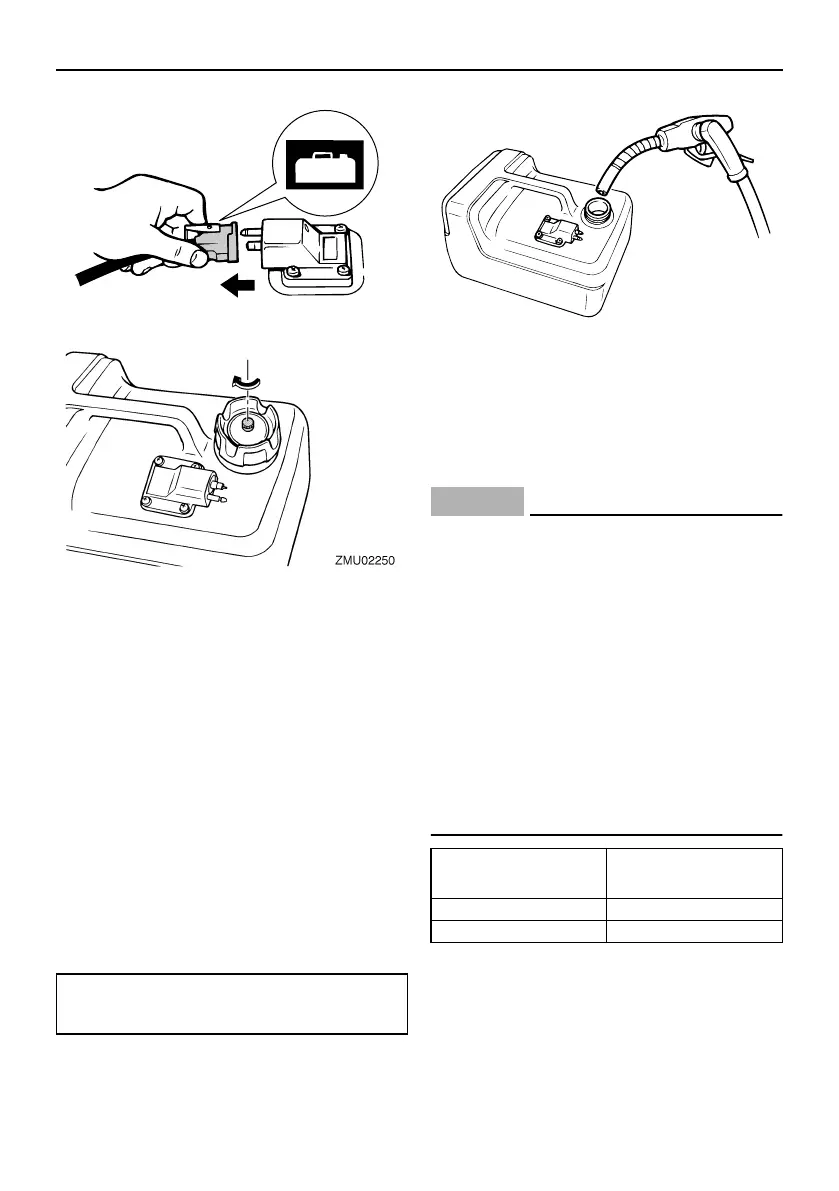 ZMU02250