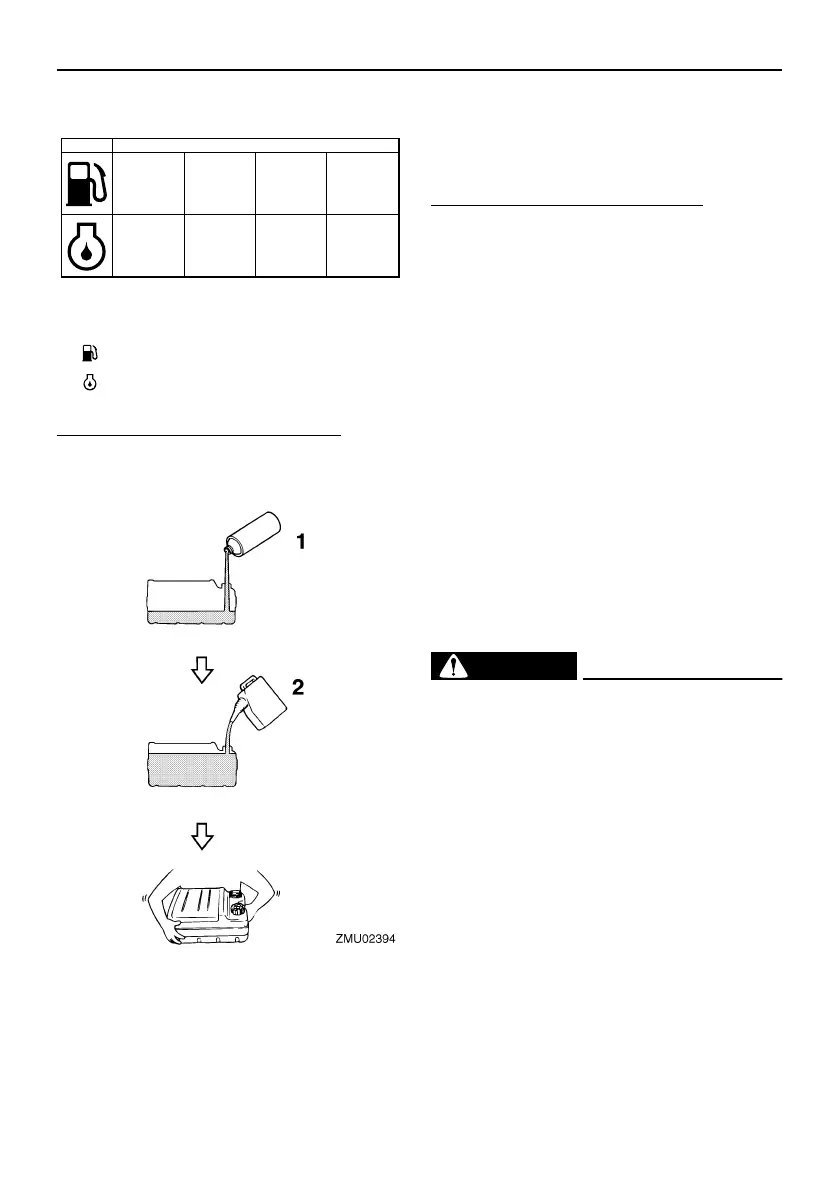 1

2

ZMU02394