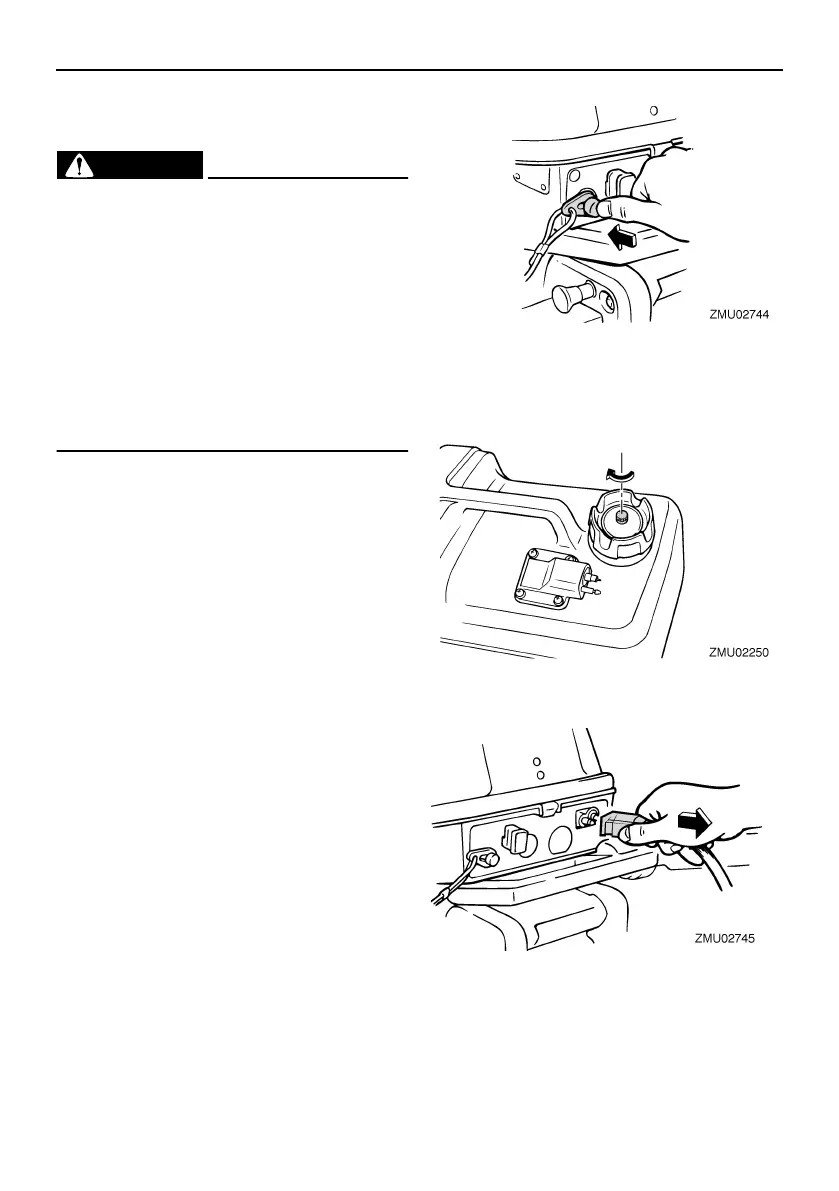 ZMU02744

ZMU02250

ZMU02745