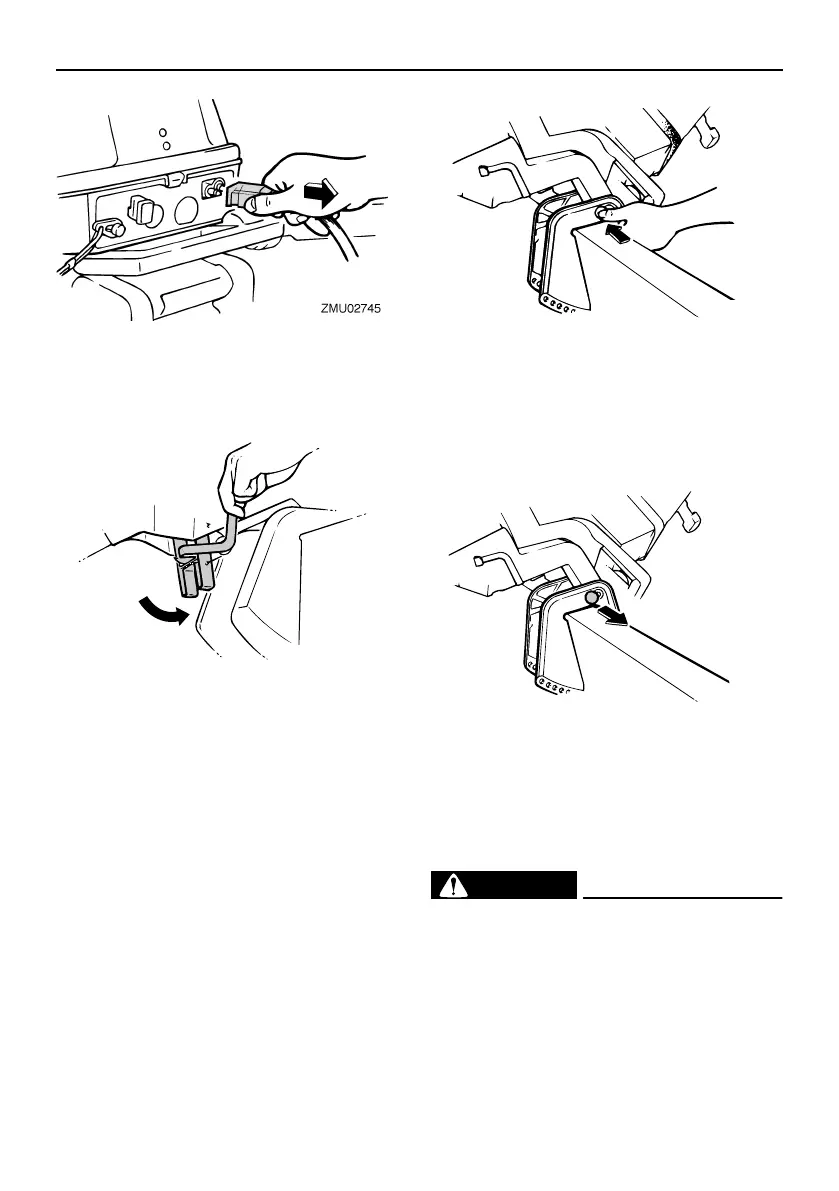 ZMU02745