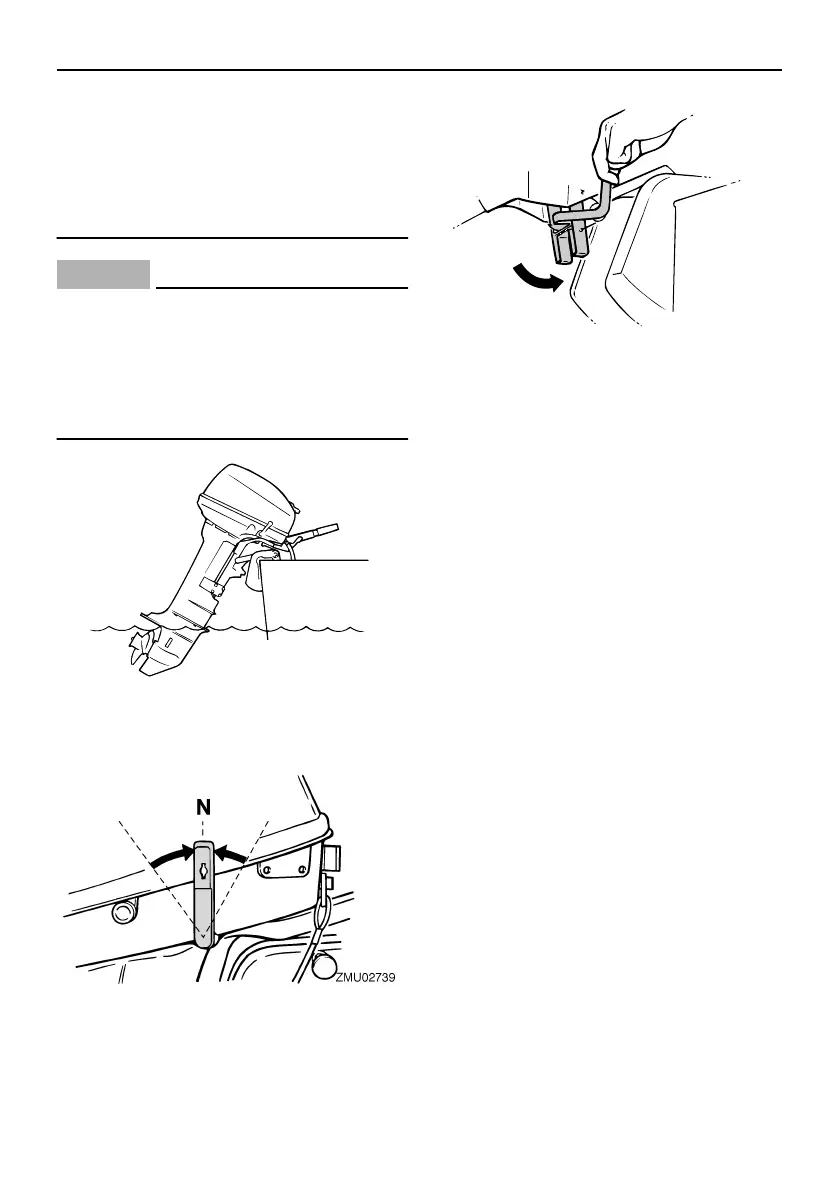 N

ZMU02739