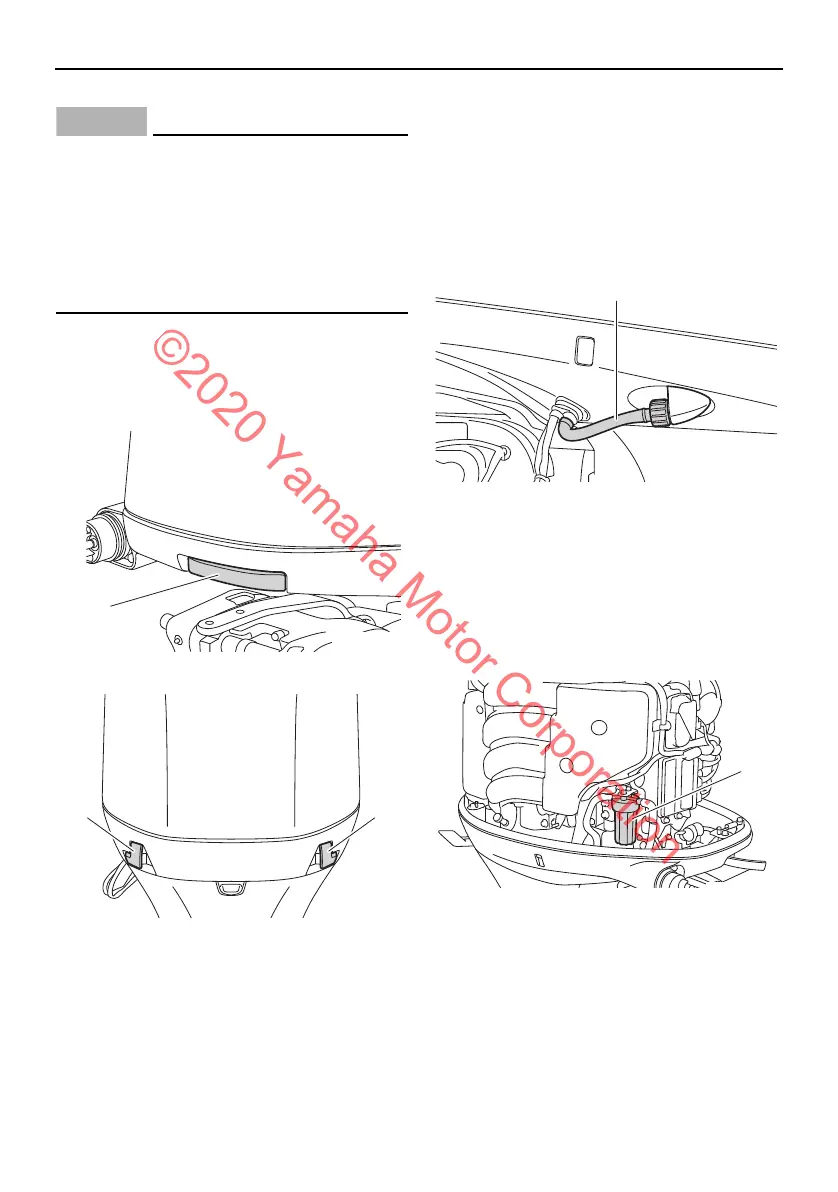 ©2020 Yamaha Motor Corporation