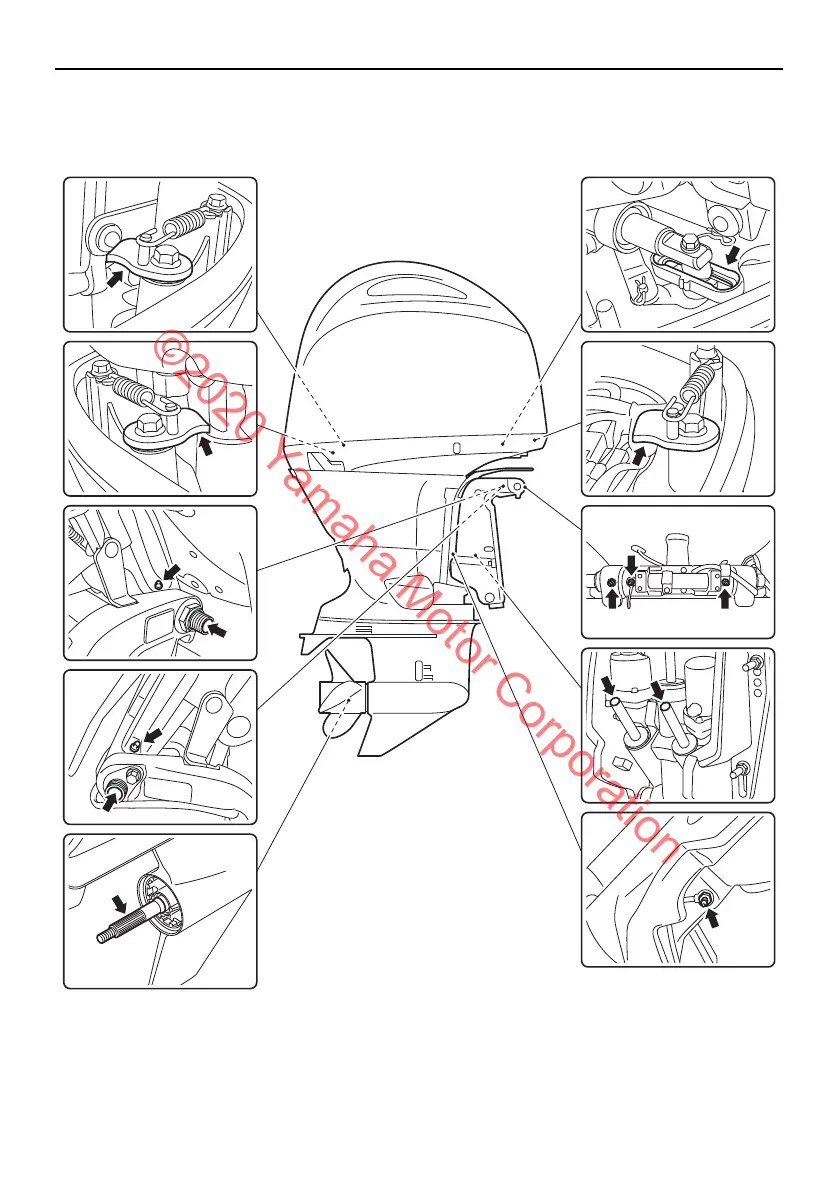 ©2020 Yamaha Motor Corporation