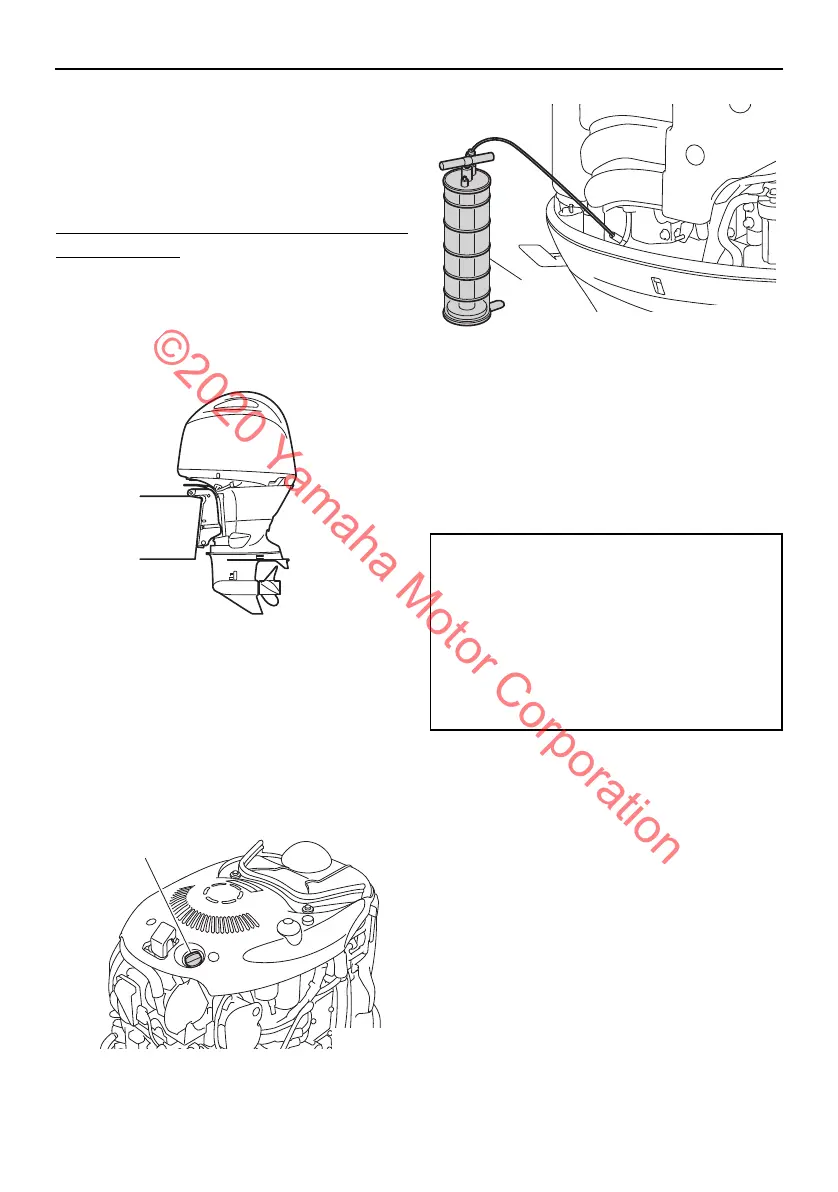 ©2020 Yamaha Motor Corporation