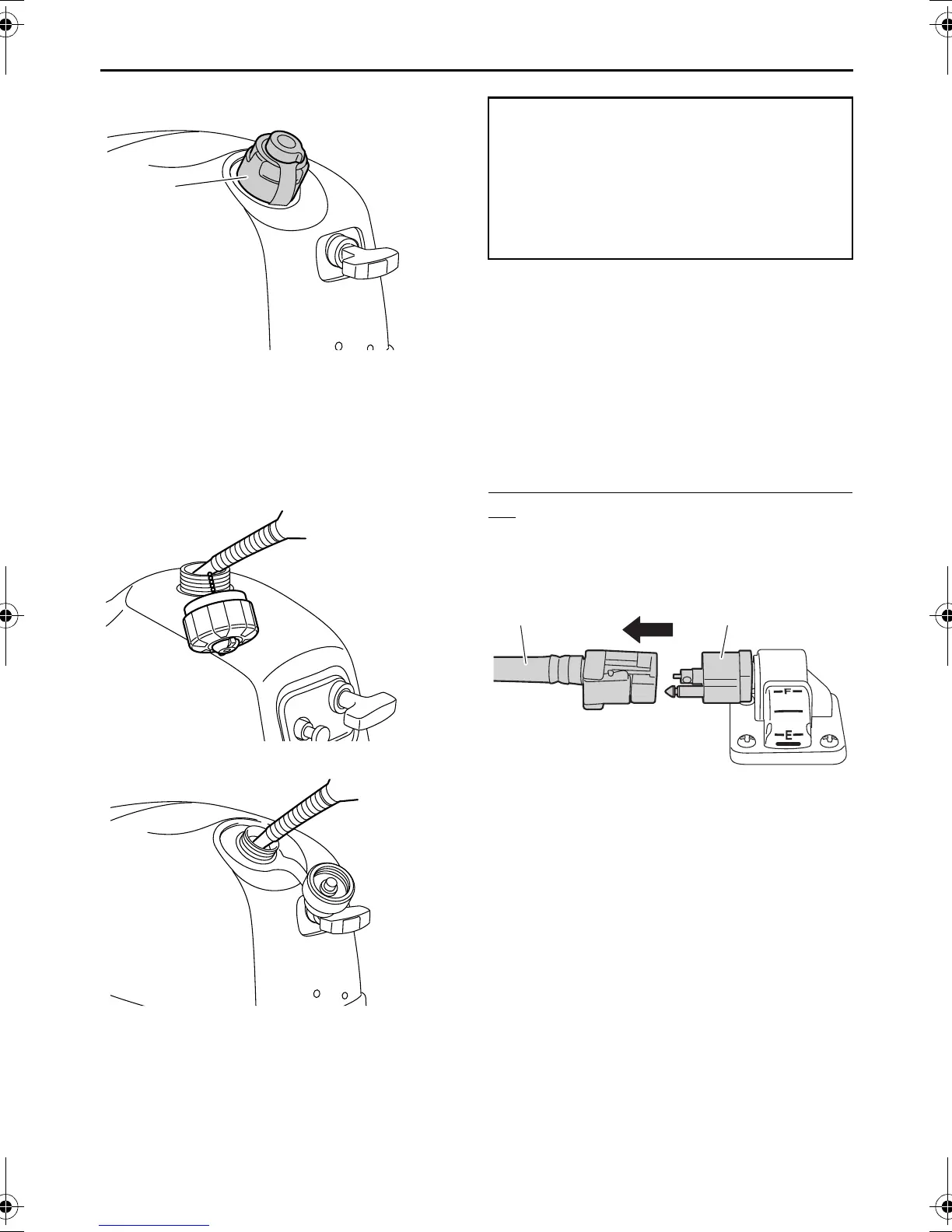 F

E