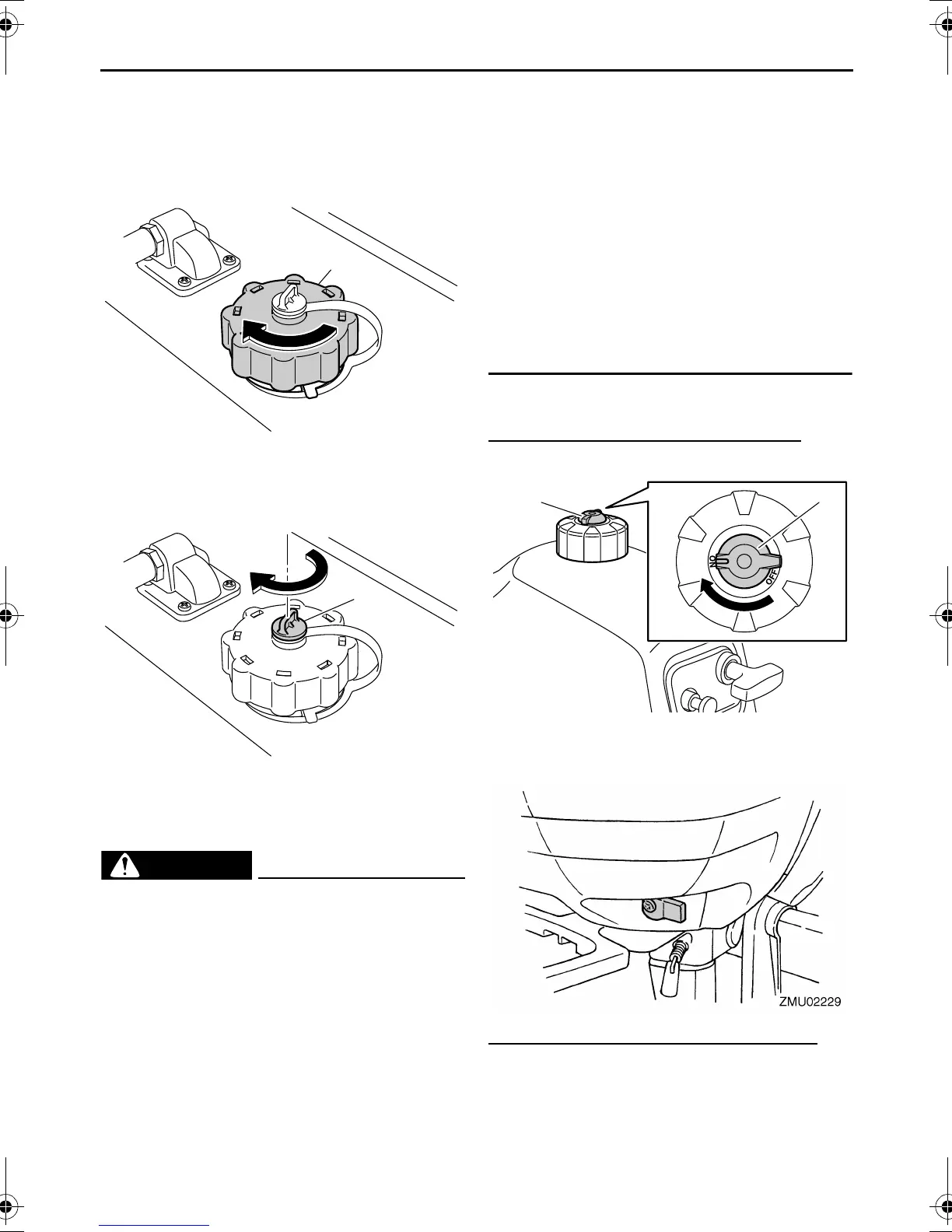 ON

OFF

ZMU02229