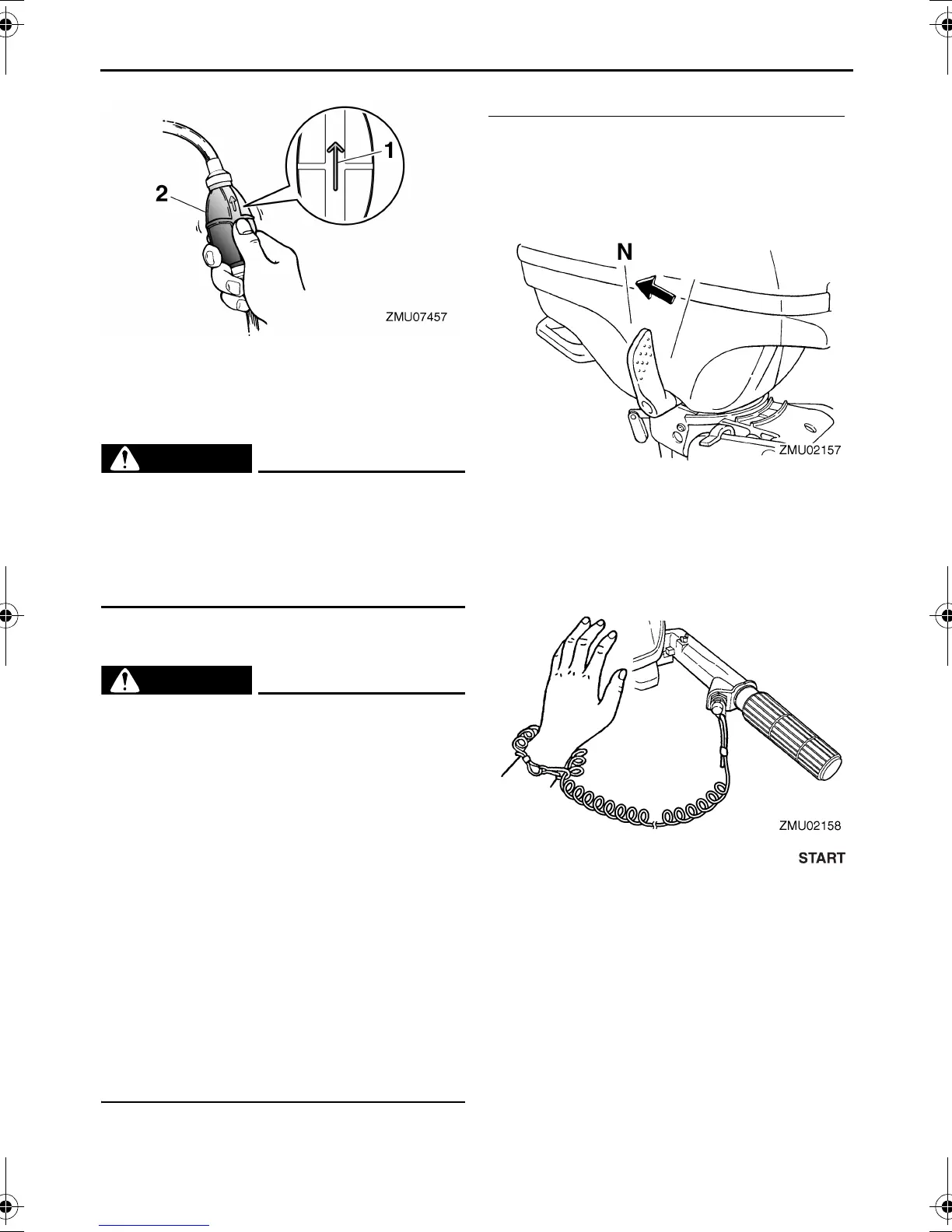 1

2

ZMU07457

N

ZMU02157

ZMU02158

START