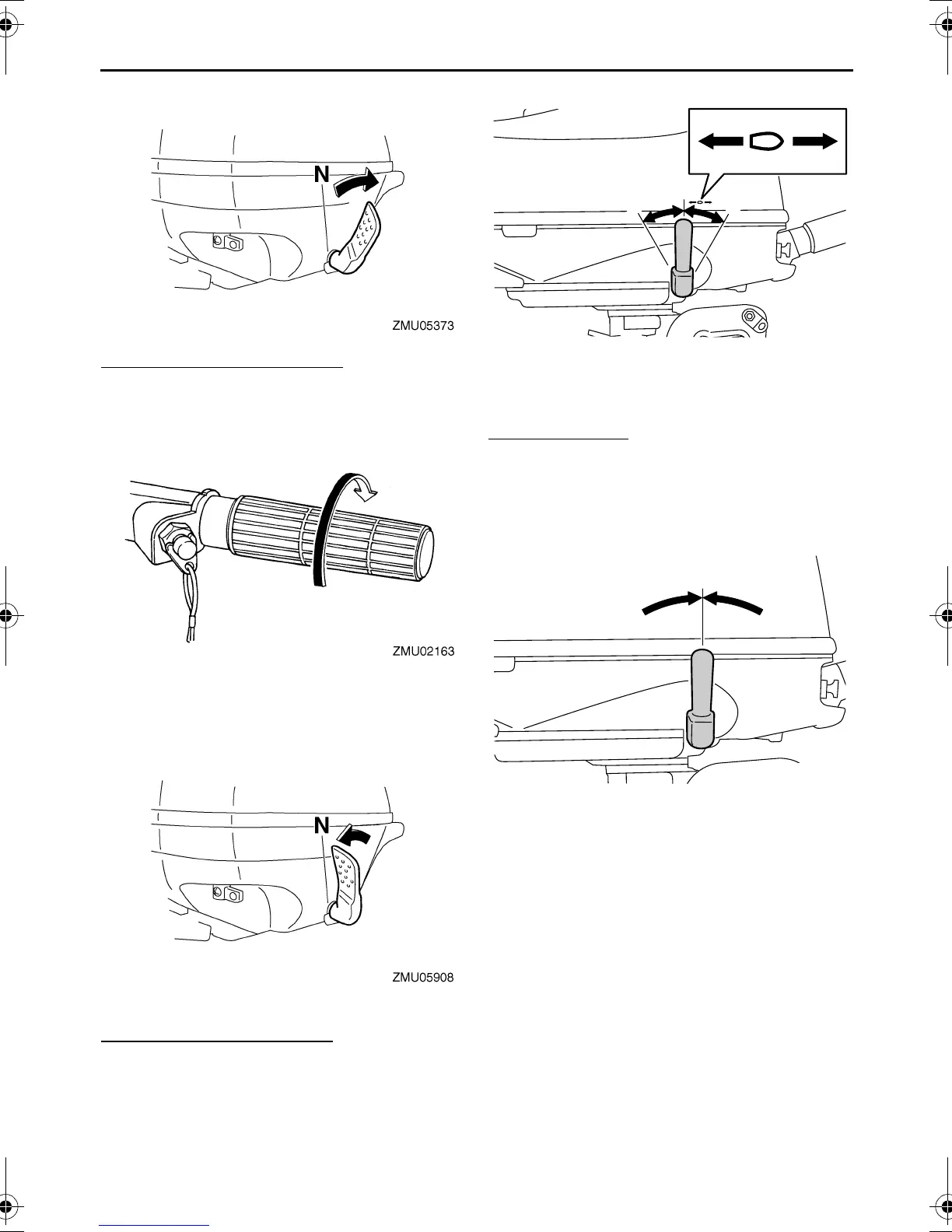 N

ZMU05373

ZMU02163

N

ZMU05908