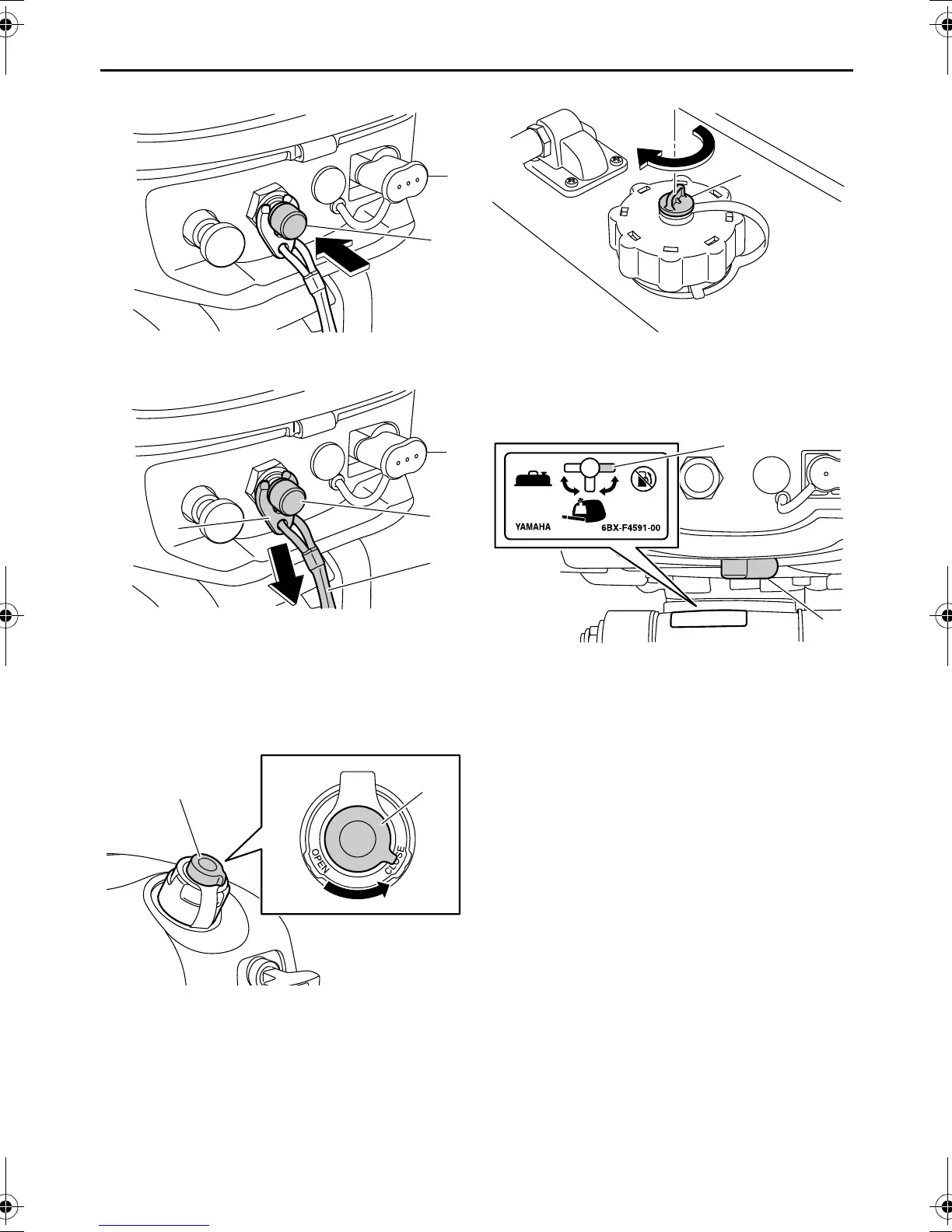 YAMAHA

6BX-F4591-00

OPEN

CLOSE