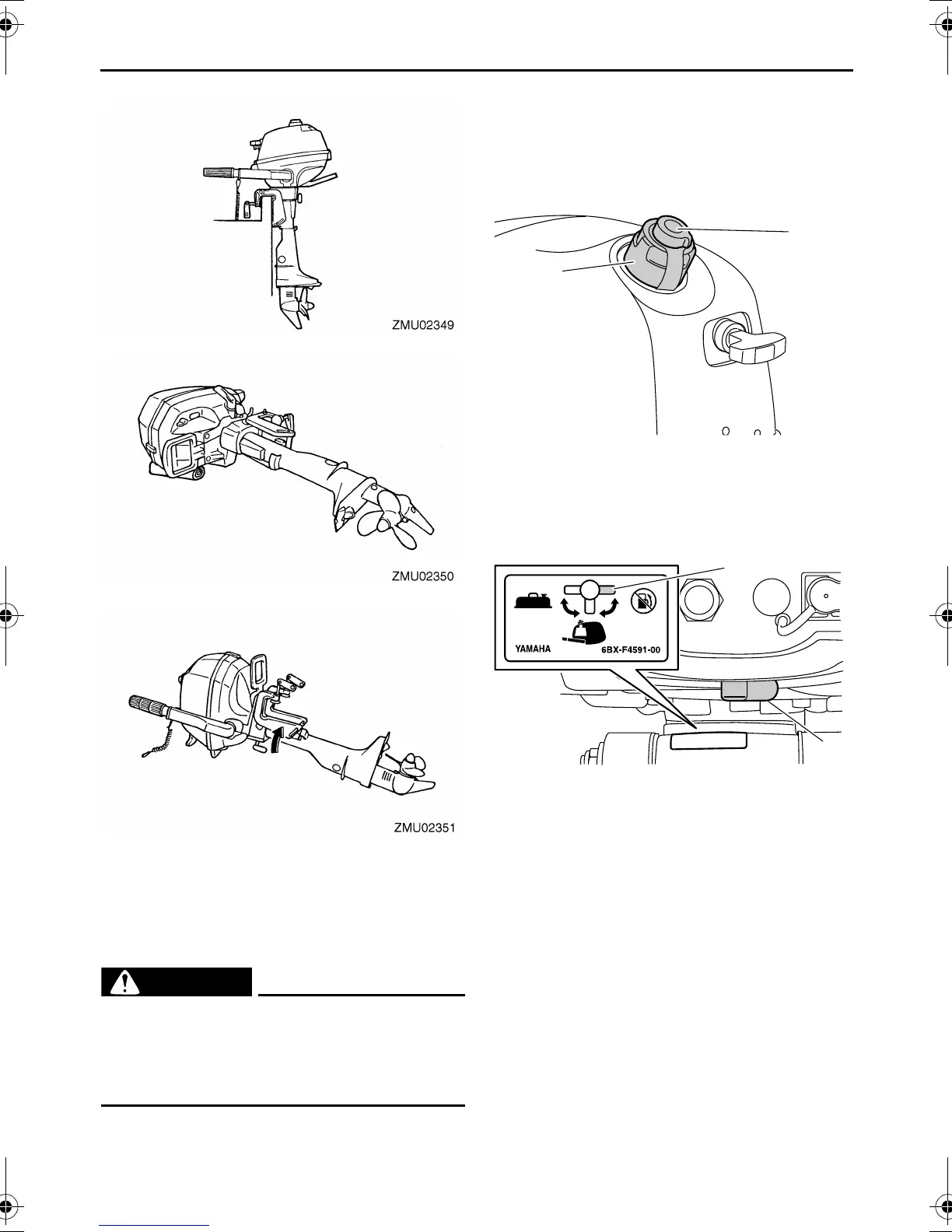 ZMU02349

ZMU02350

ZMU02351

YAMAHA

6BX-F4591-00