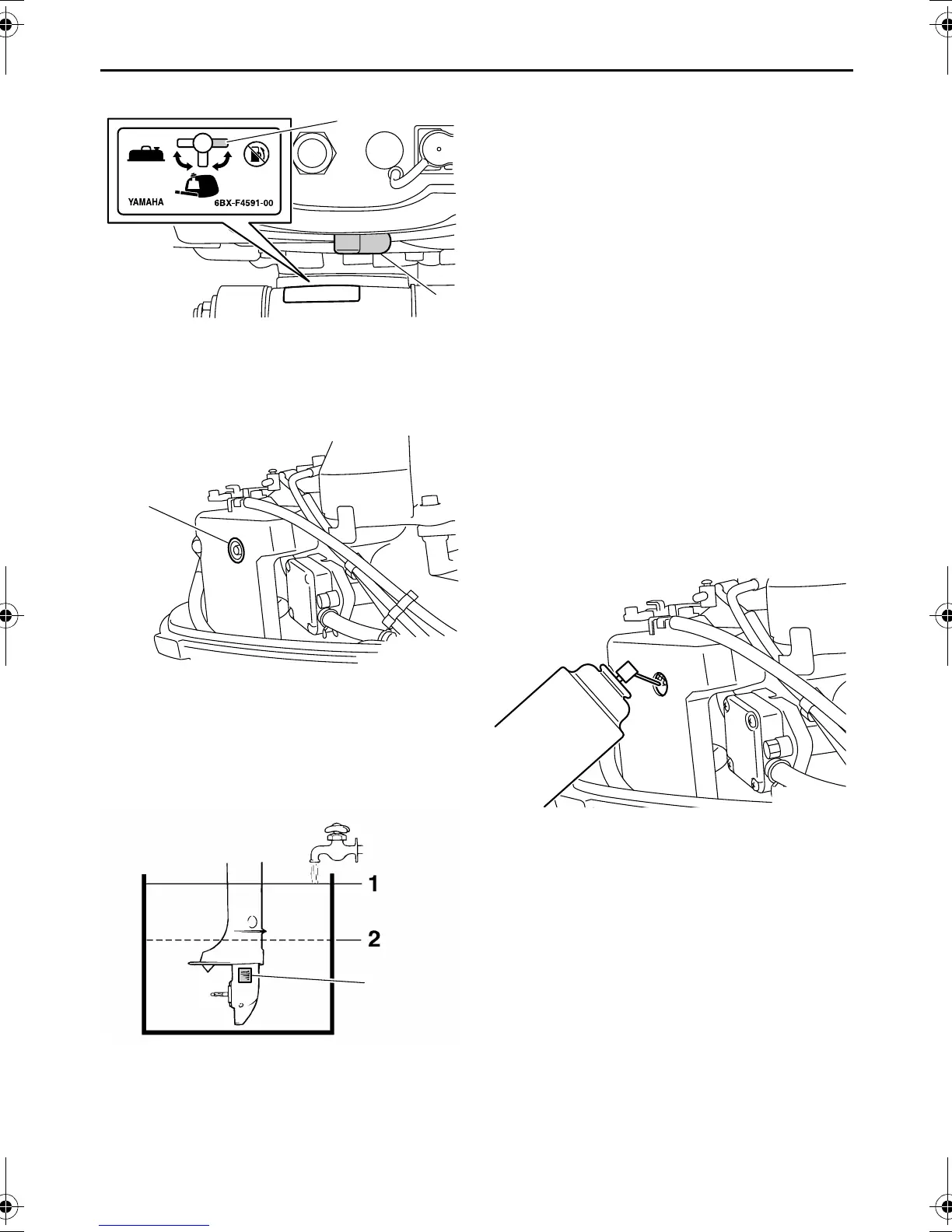 YAMAHA 6BX-F4591-00

1

2