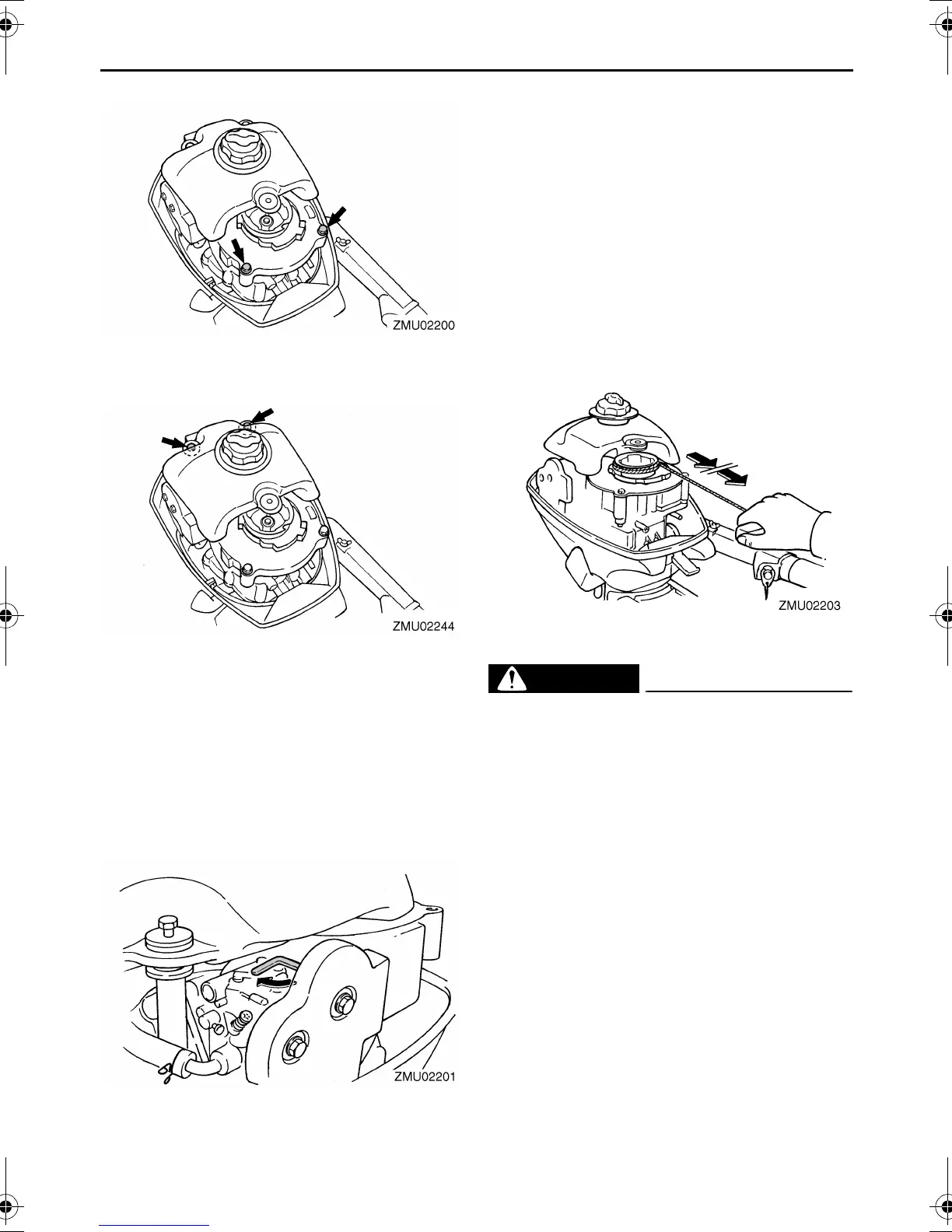 ZMU02200

ZMU02244

ZMU02201

ZMU02203