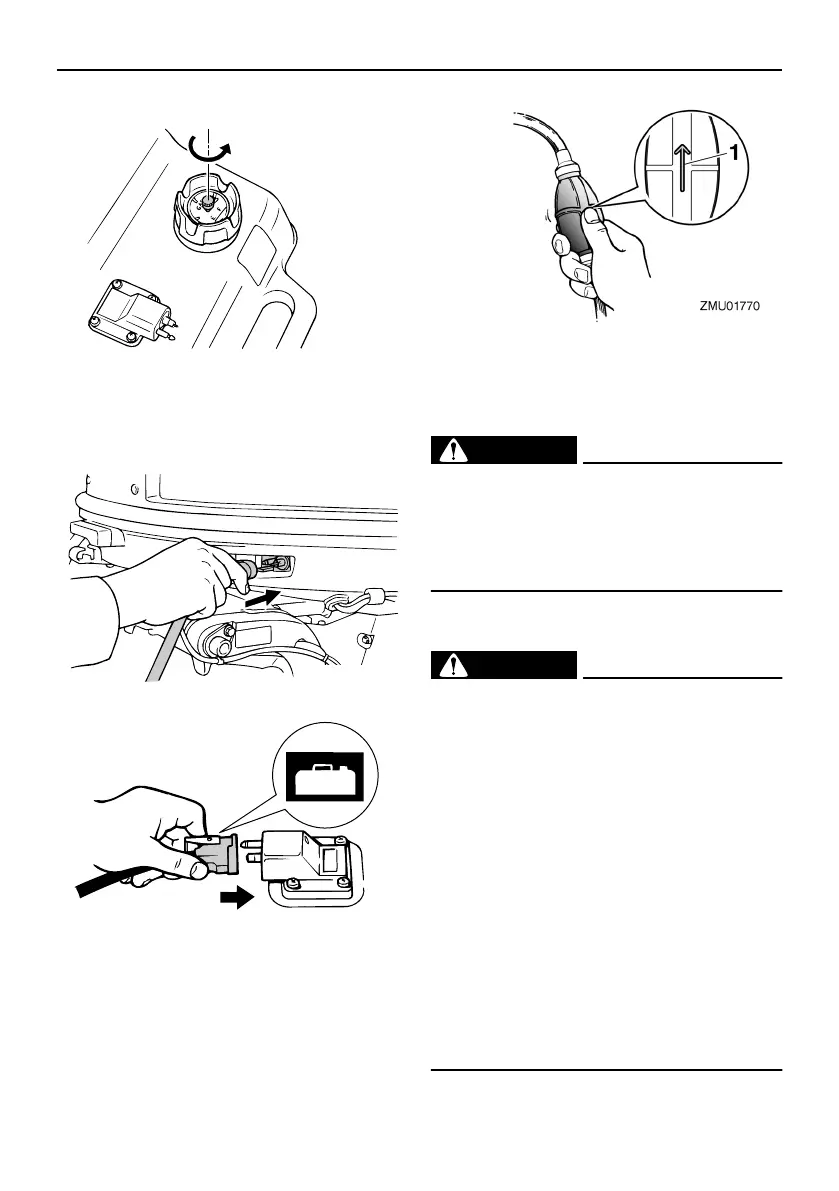 1

ZMU01770