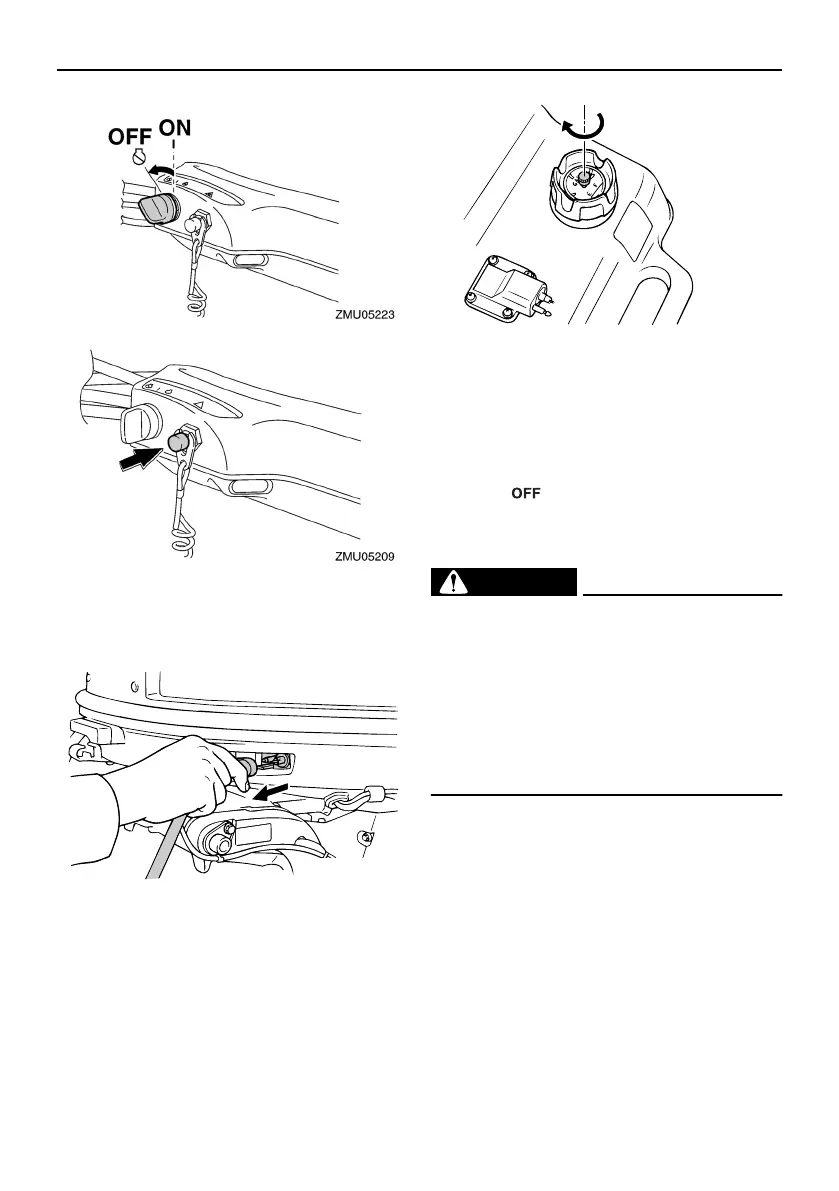 OFF ON

ZMU05223

ZMU05209

OFF