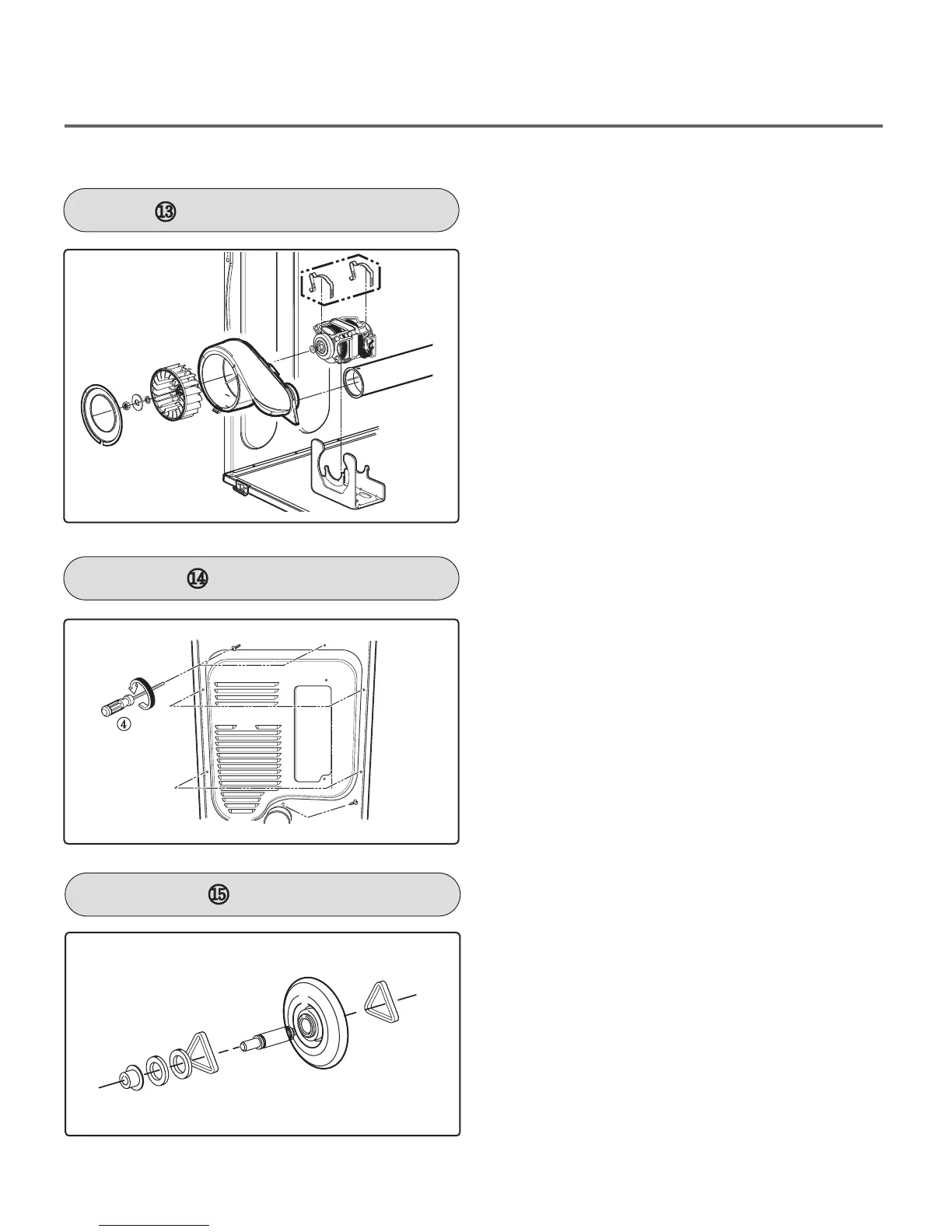 ⑬

⑭

④

⑮