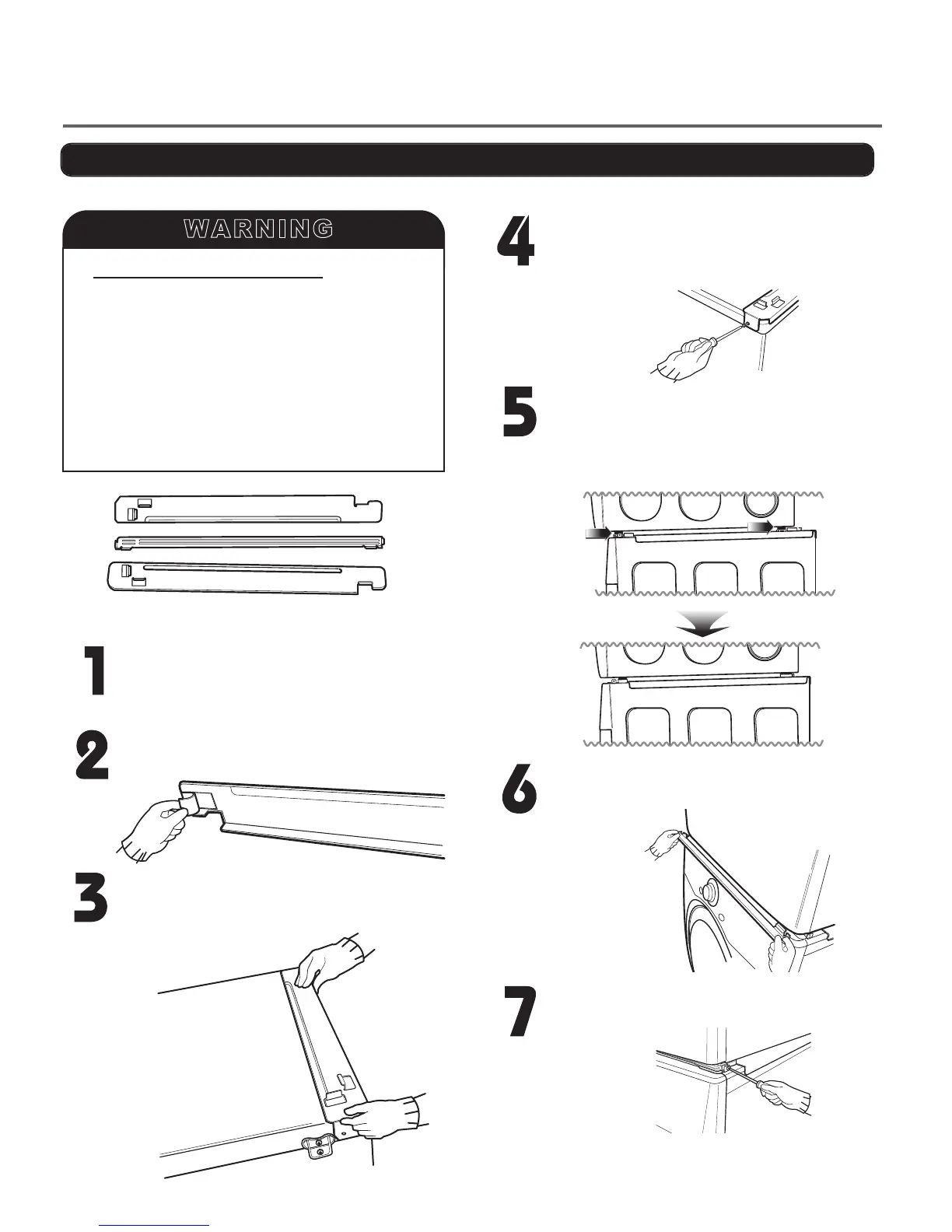 WARNING

4

5

1

2

6

3

7