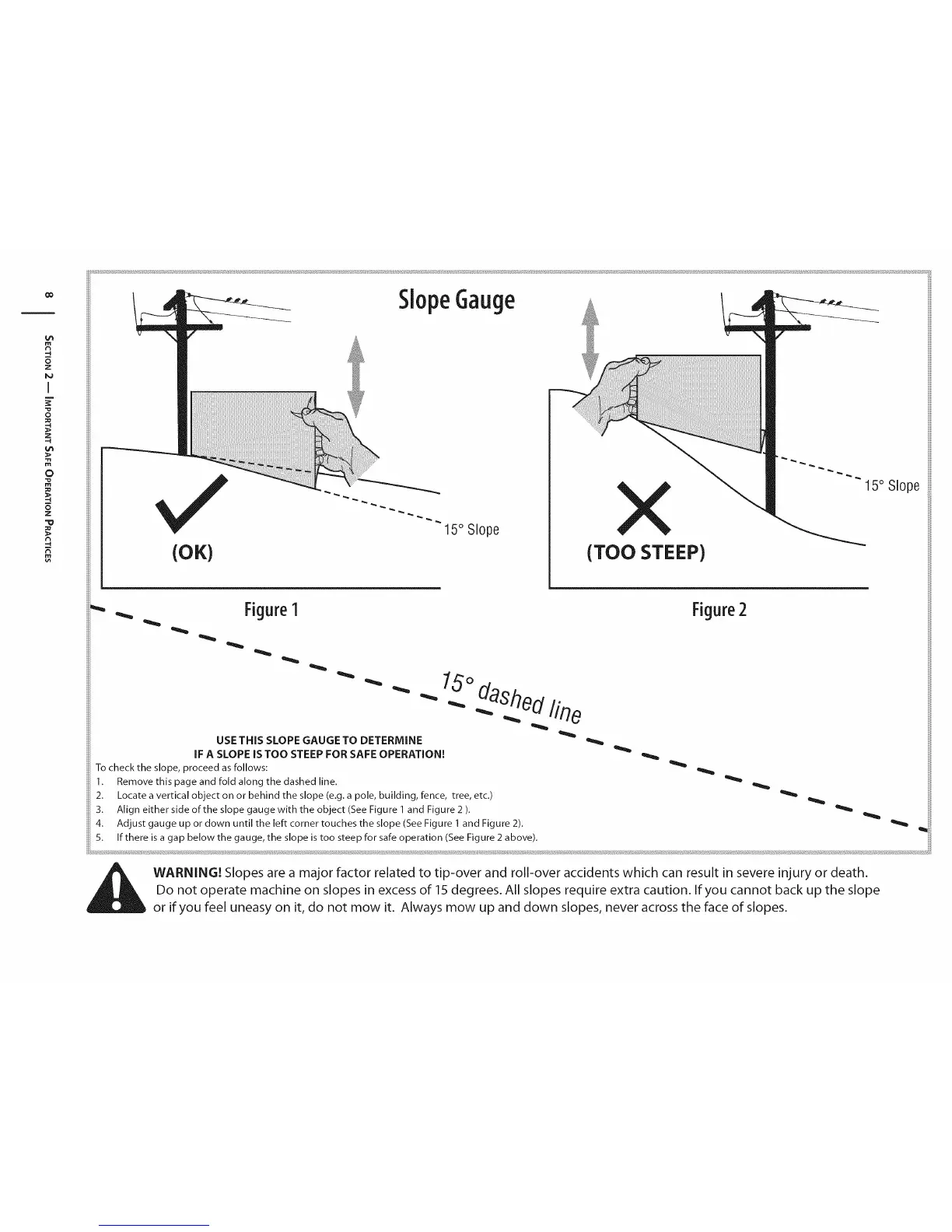 8

Section 2 — Important Safe Operation Practices

Slope Gauge

15° Slope

(OK)

Figure 1

15° Slope

(TOO STEEP)

Figure 2

15° dashed line

USE THIS SLOPE GAUGE TO DETERMINE
IF A SLOPE IS TOO STEEP FOR SAFE OPERATION!

To check the slope, proceed as follows:
1. Remove this page and fold along the dashed line.
2. Locate a vertical object on or behind the slope (e.g. a pole, building, fence, tree, etc.)
3. Align either side of the slope gauge with the object (See Figure 1 and Figure 2 ).
4. Adjust gauge up or down until the left corner touches the slope (See Figure 1 and Figure 2).
5. If there is a gap below the gauge, the slope is too steep for safe operation (See Figure 2 above).

WARNING! Slopes are a major factor related to tip-over and roll-over accidents which can result in severe injury or death. Do not operate machine on slopes in excess of 15 degrees. All slopes require extra caution. If you cannot back up the slope or if you feel uneasy on it, do not mow it. Always mow up and down slopes, never across the face of slopes.